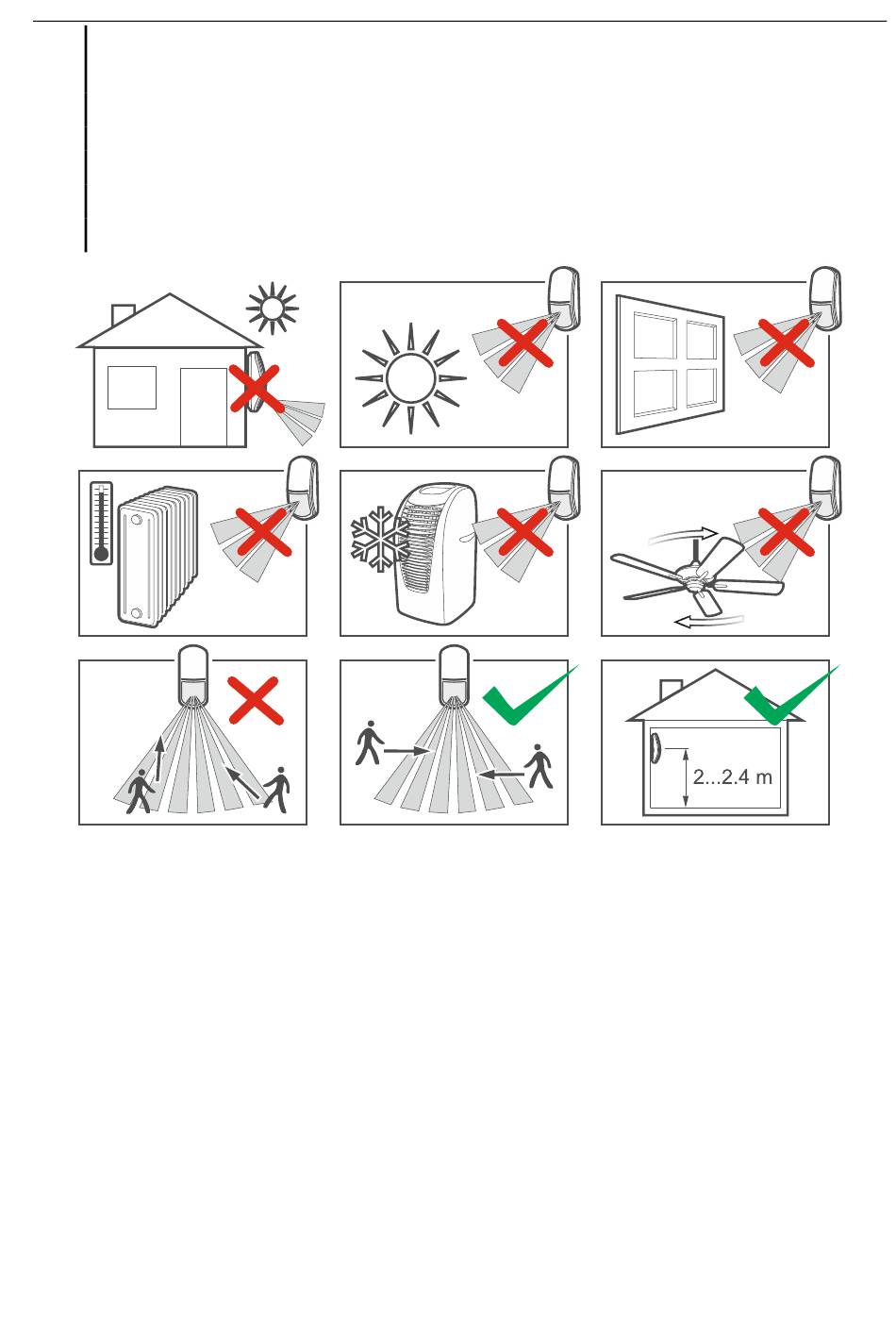 2...2.4 m