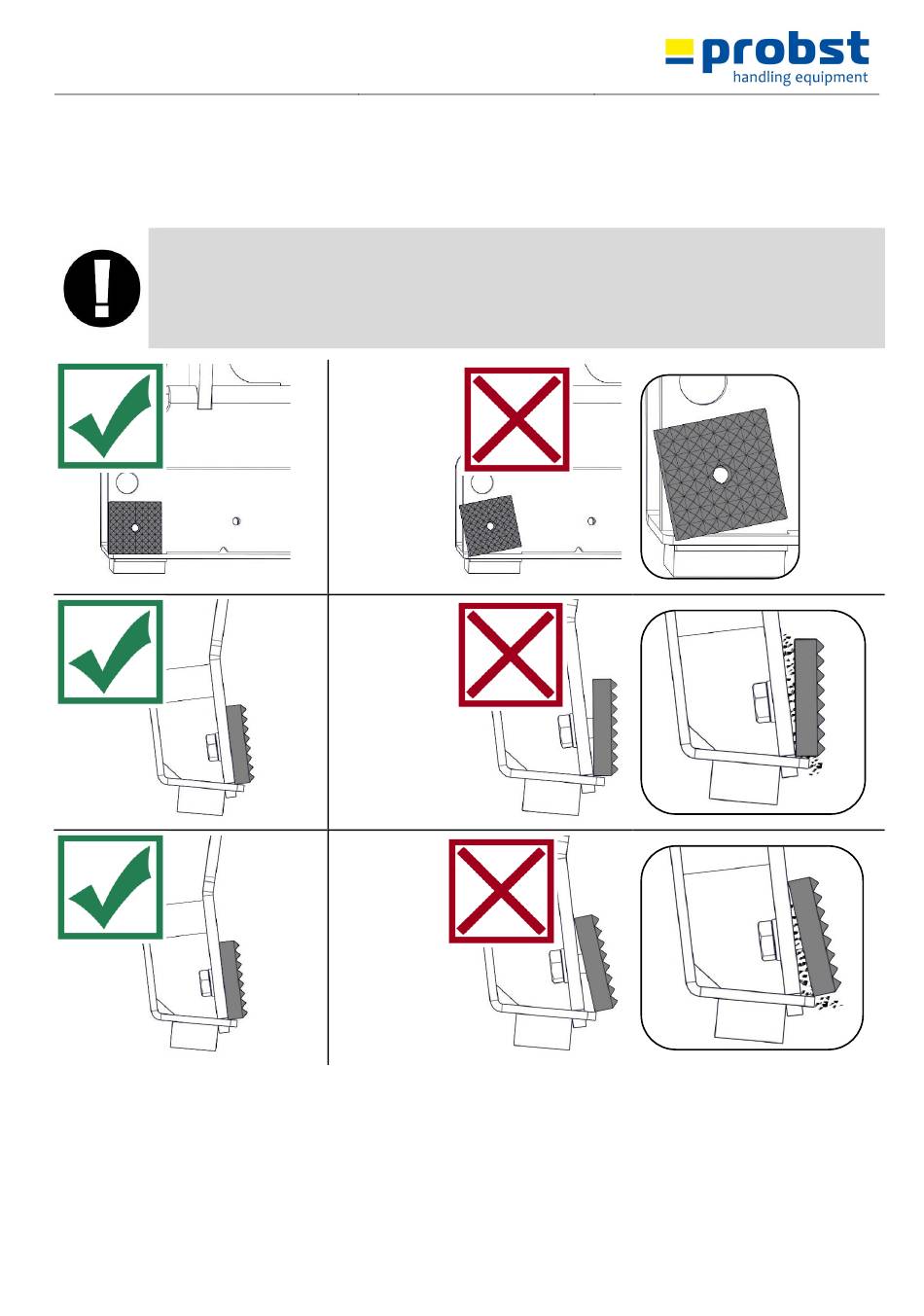 probst
handling equipment