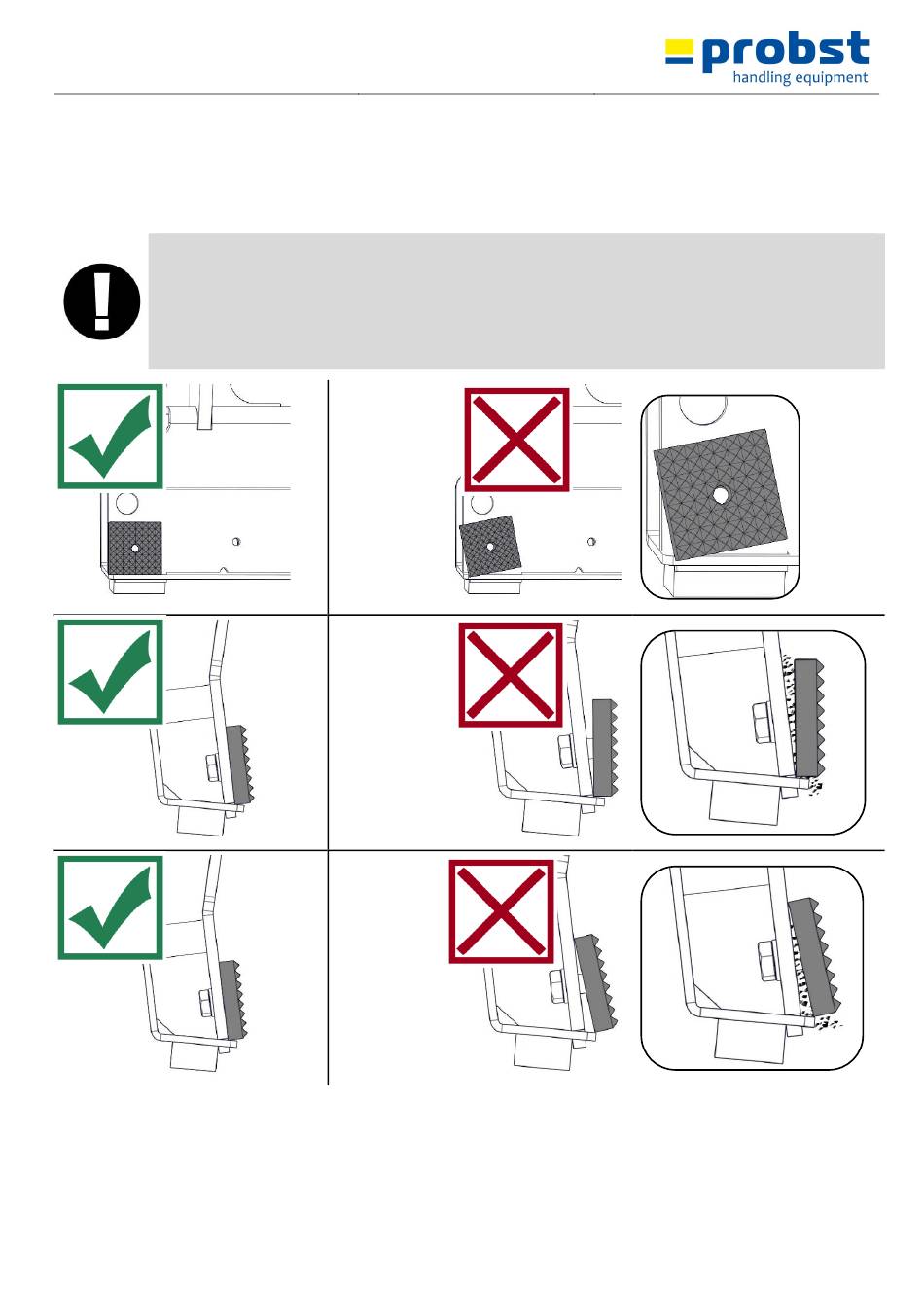 probst
handling equipment