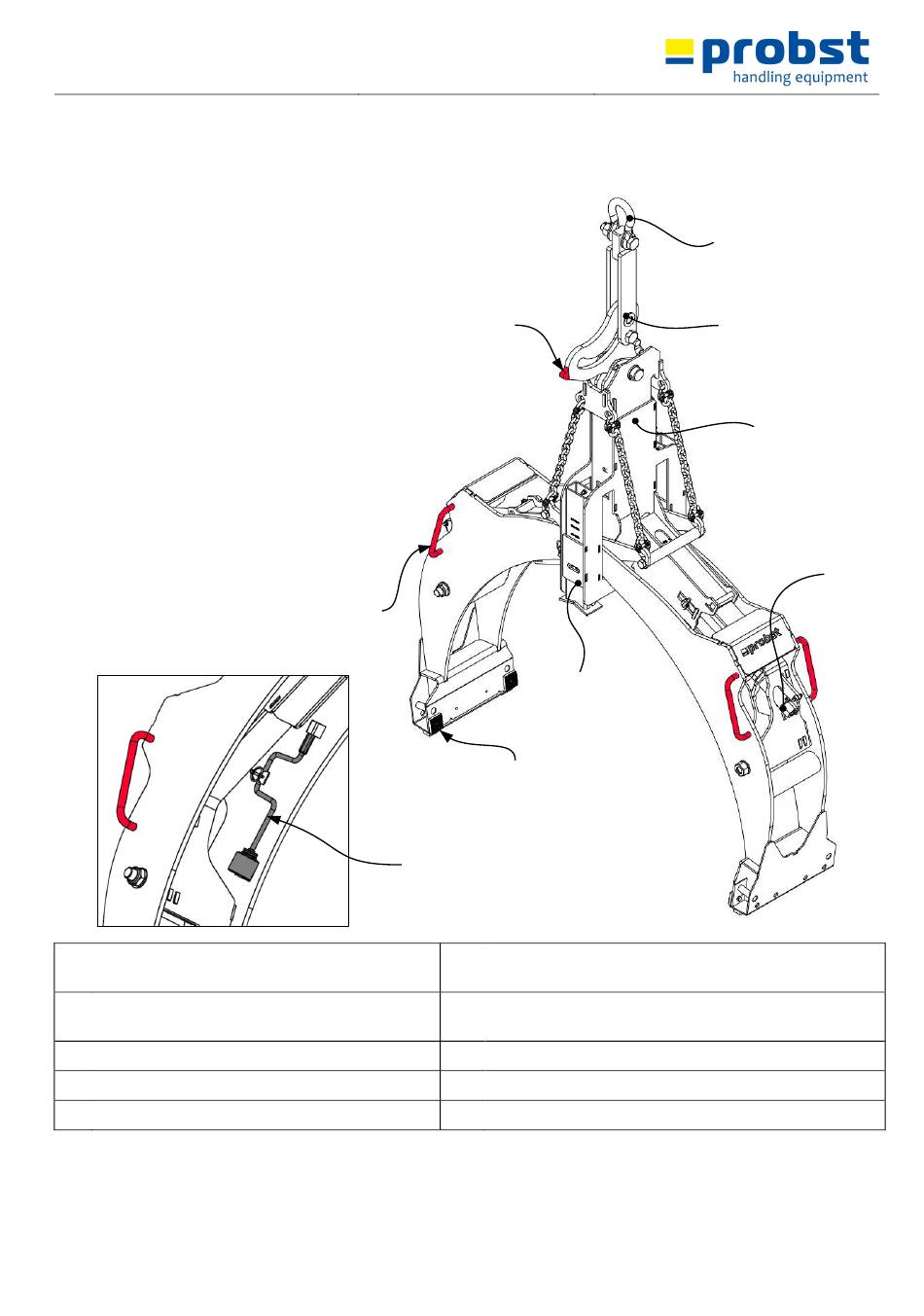 probst
handling equipment

probst