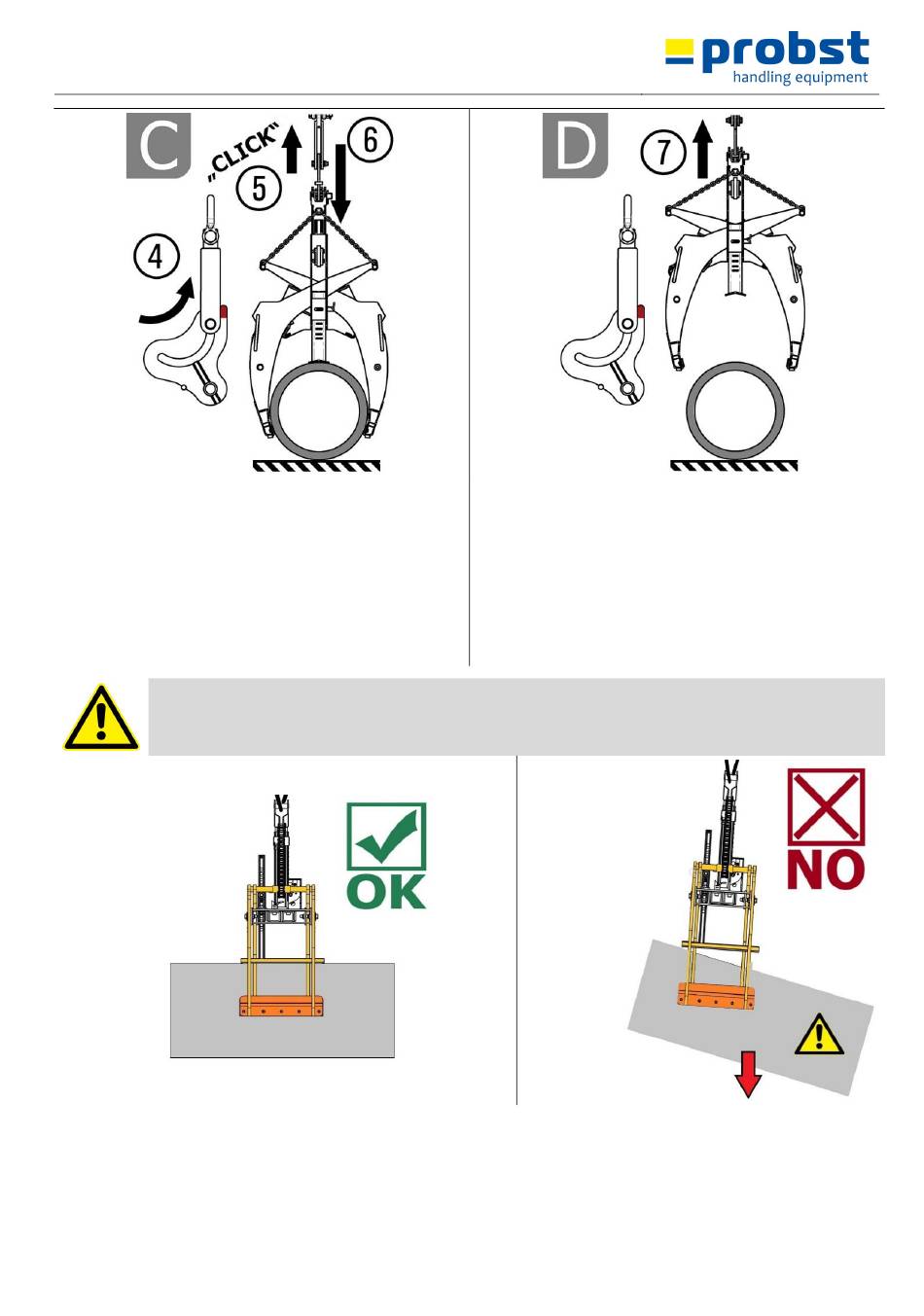 probst
handling equipment

C

„CLICK"

4

5

6

D

7

OK

NO