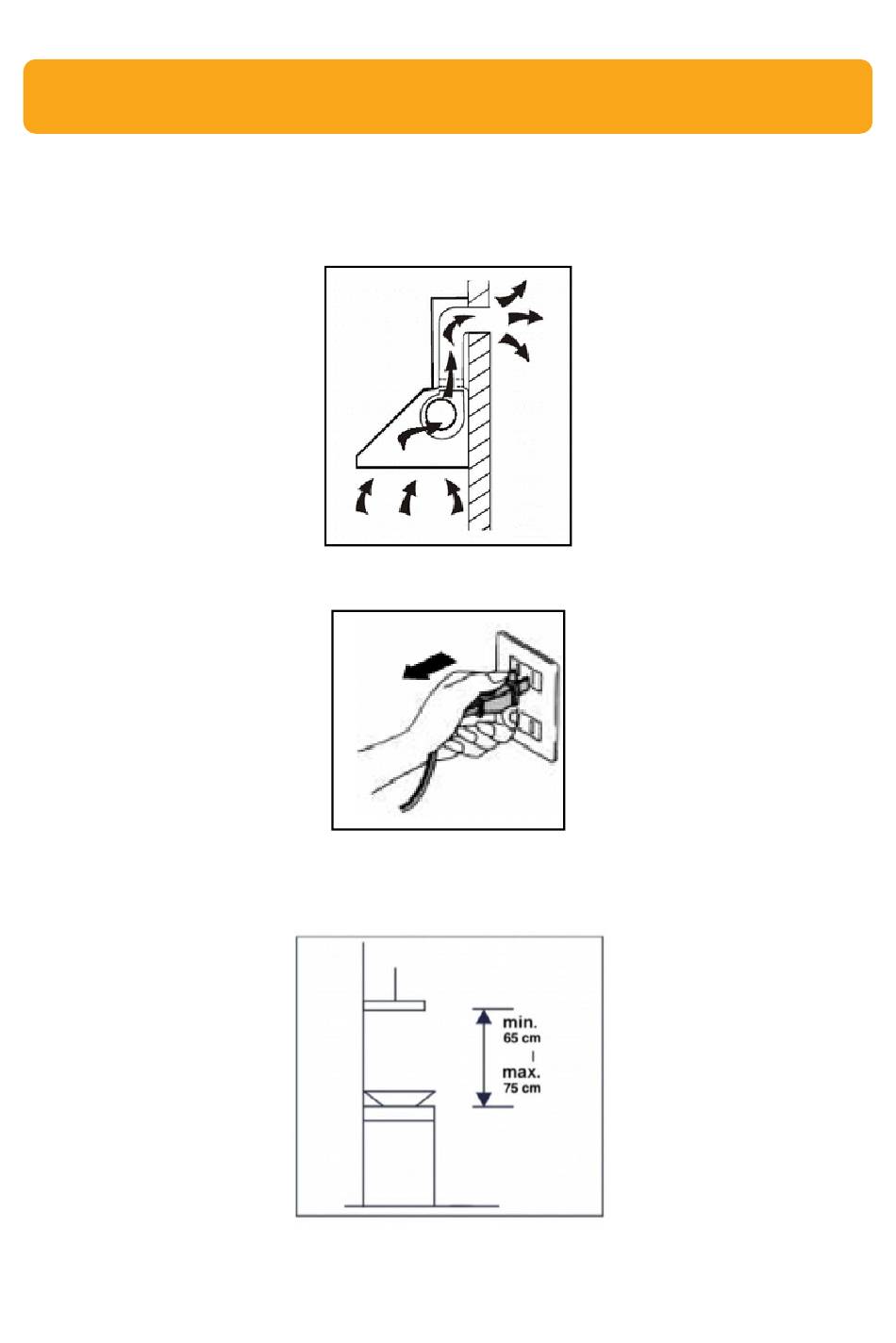 min.
65 cm
|
max.
75 cm