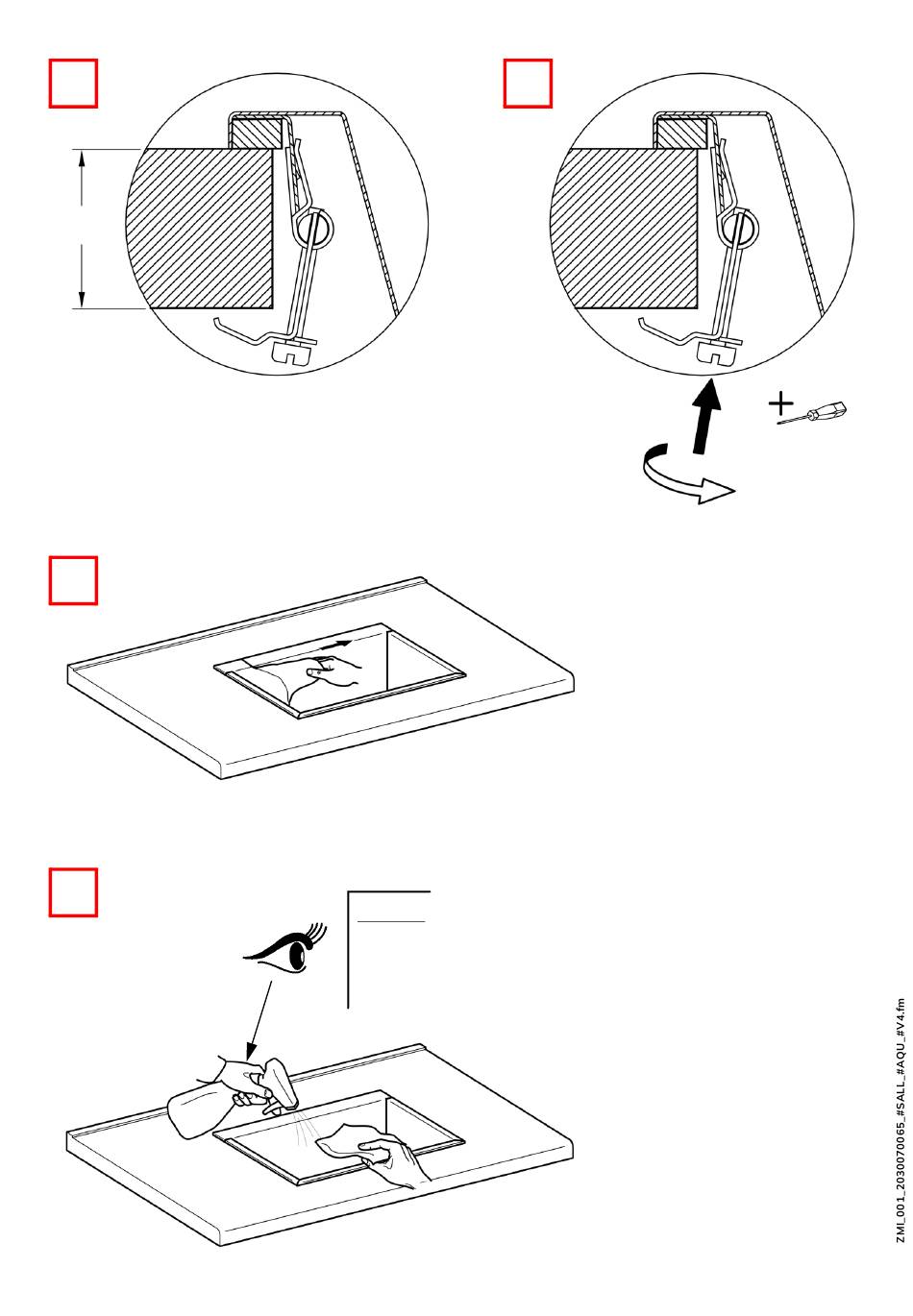 ZMI_001_2030070065_#SALL_#AQU_#V4.fm