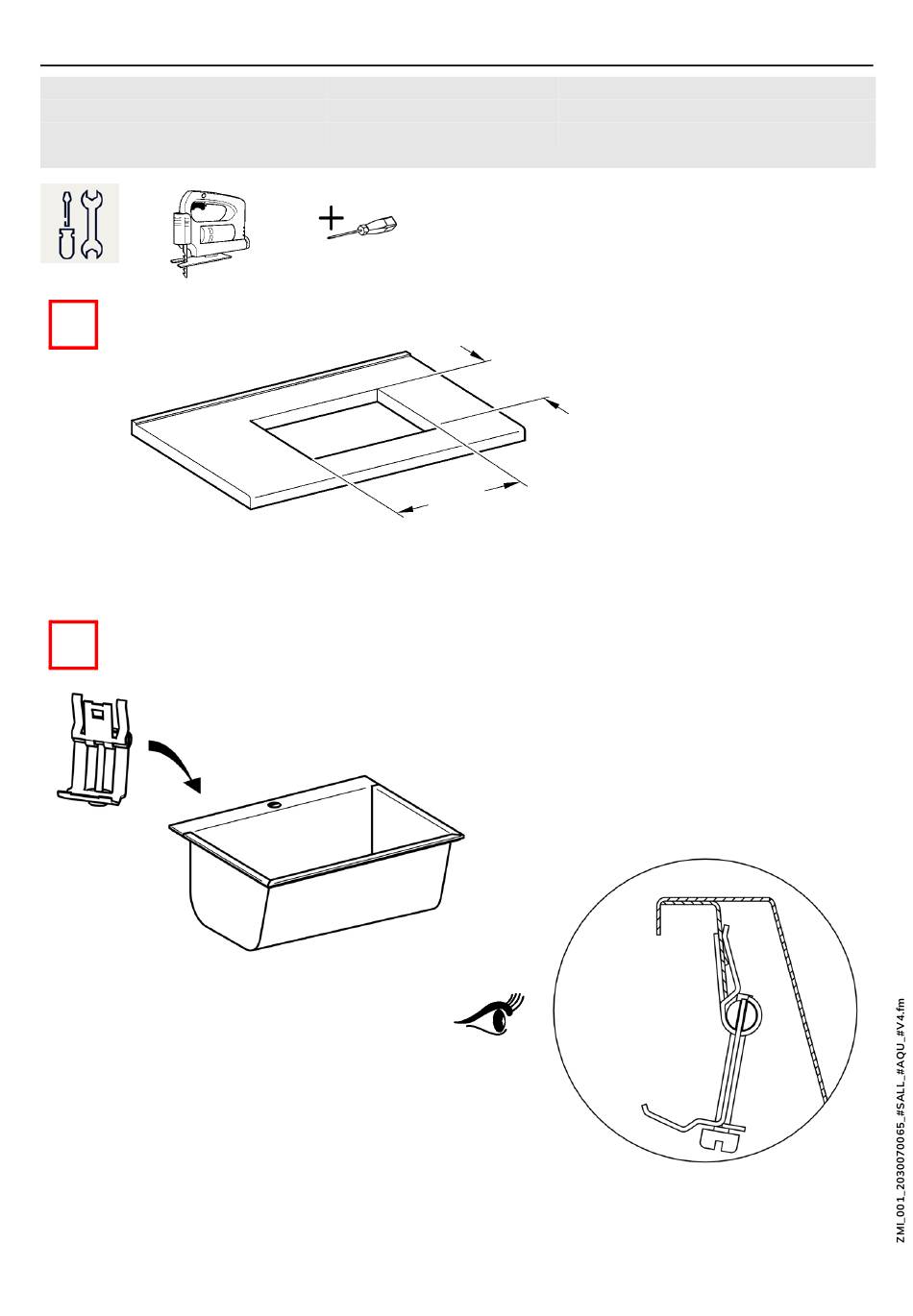 ZMI_001_2030070065_#SALL_#AQU_#V4.fm