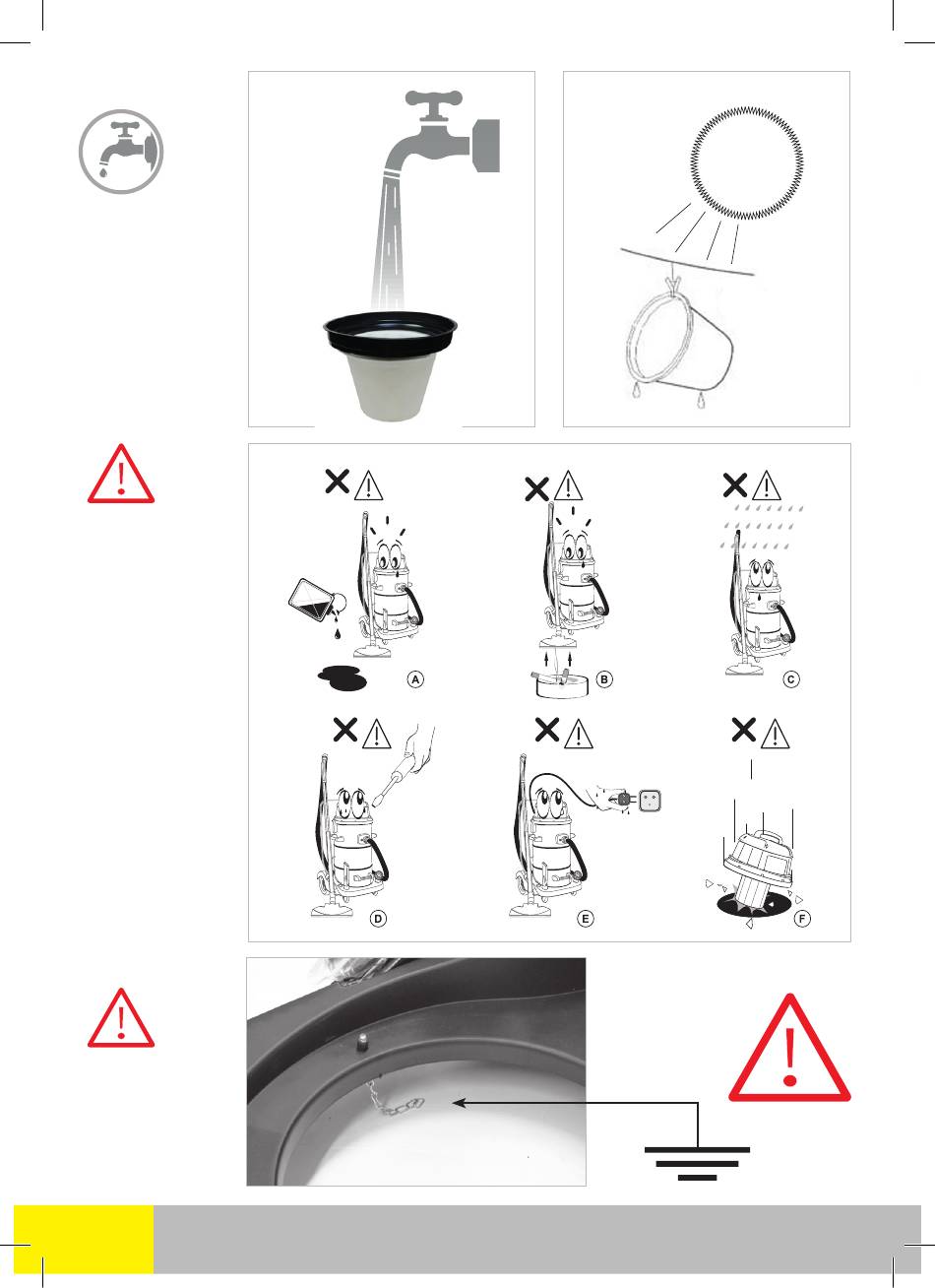 A

B

C

D

E

F