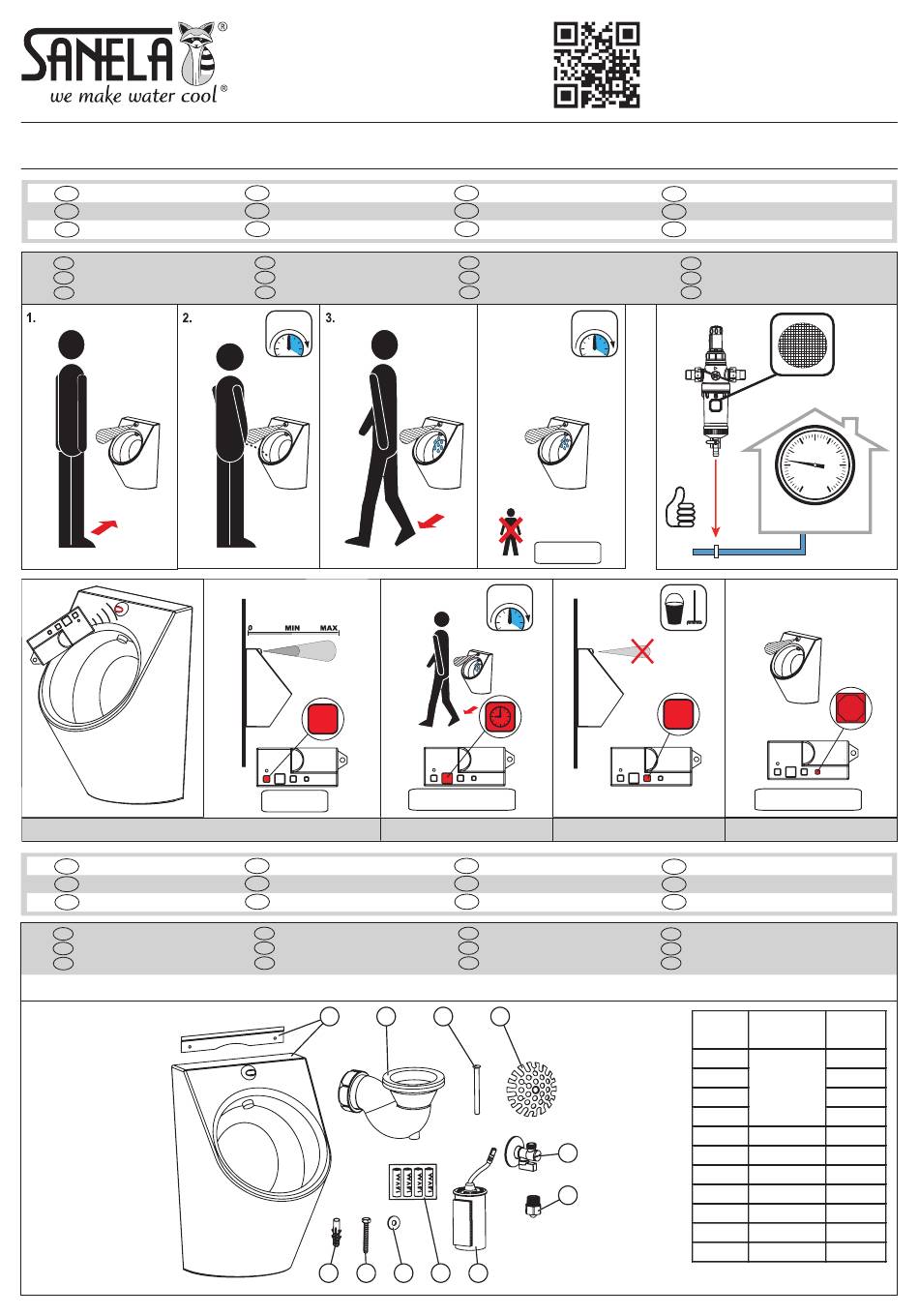 SANELA®
we make water cool®

1.

2.

3.

0 MIN MAX