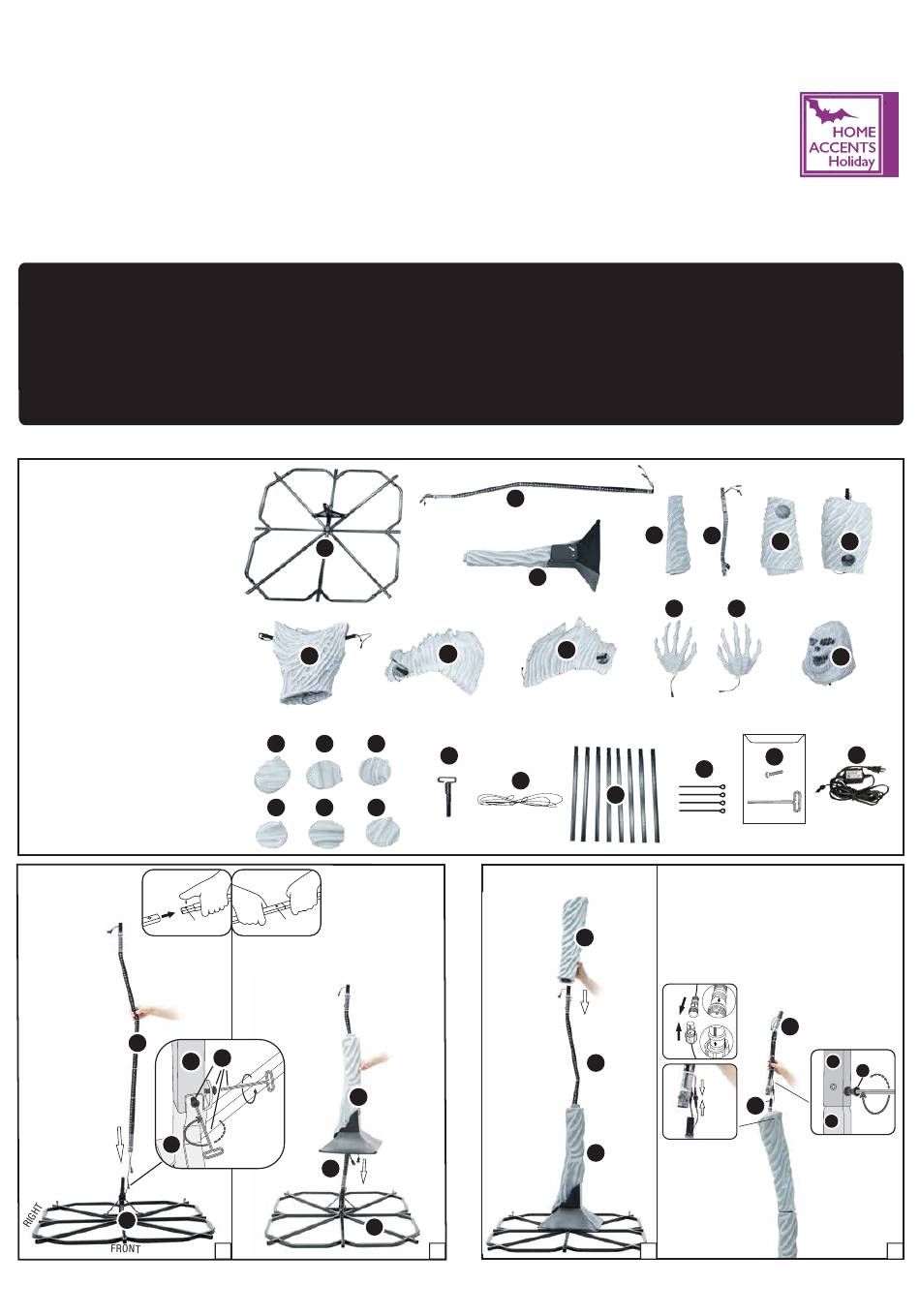 HOME ACCENTS Holiday

RIGHT
FRONT