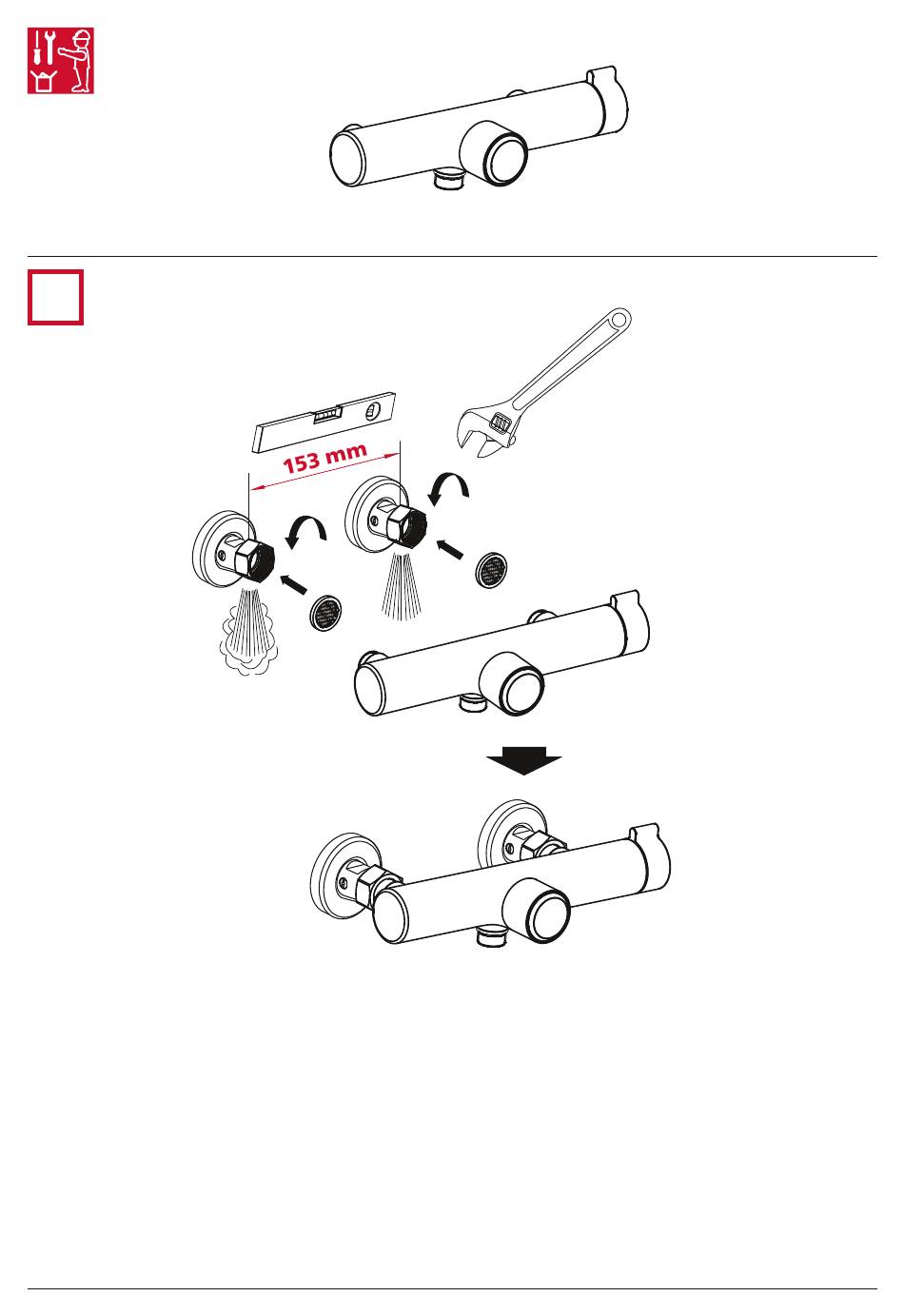 153 mm