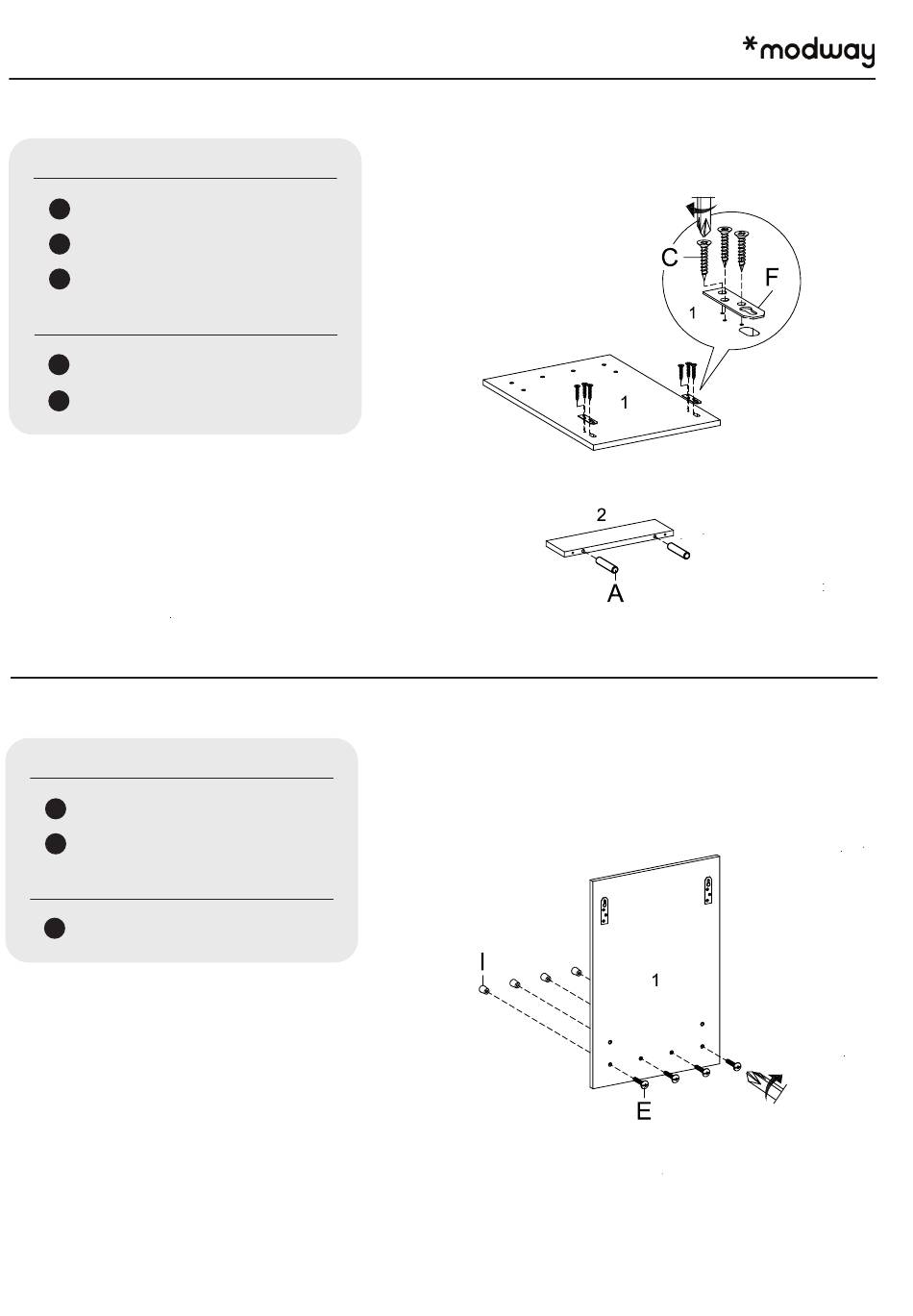 *modway

C

F

1

1

2

A

I

1

E