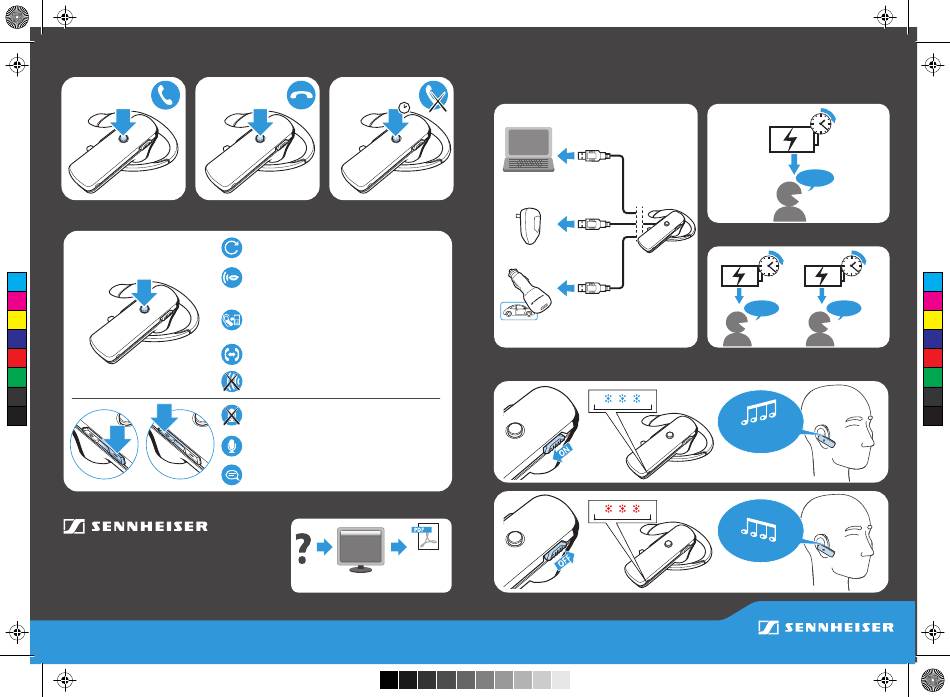 ON

OFF

SENNHEISER

?

PDF

SENNHEISER