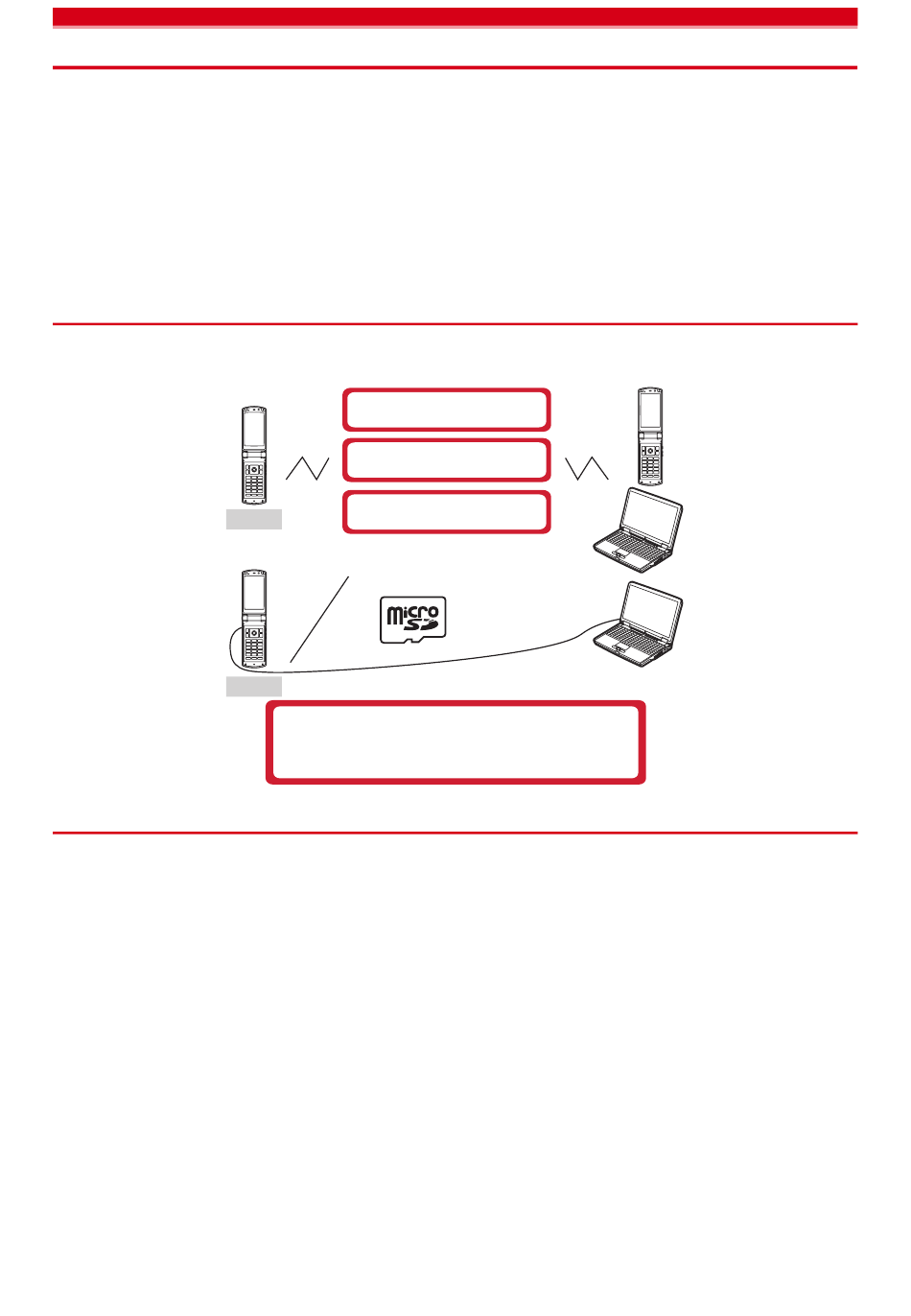 micro SD