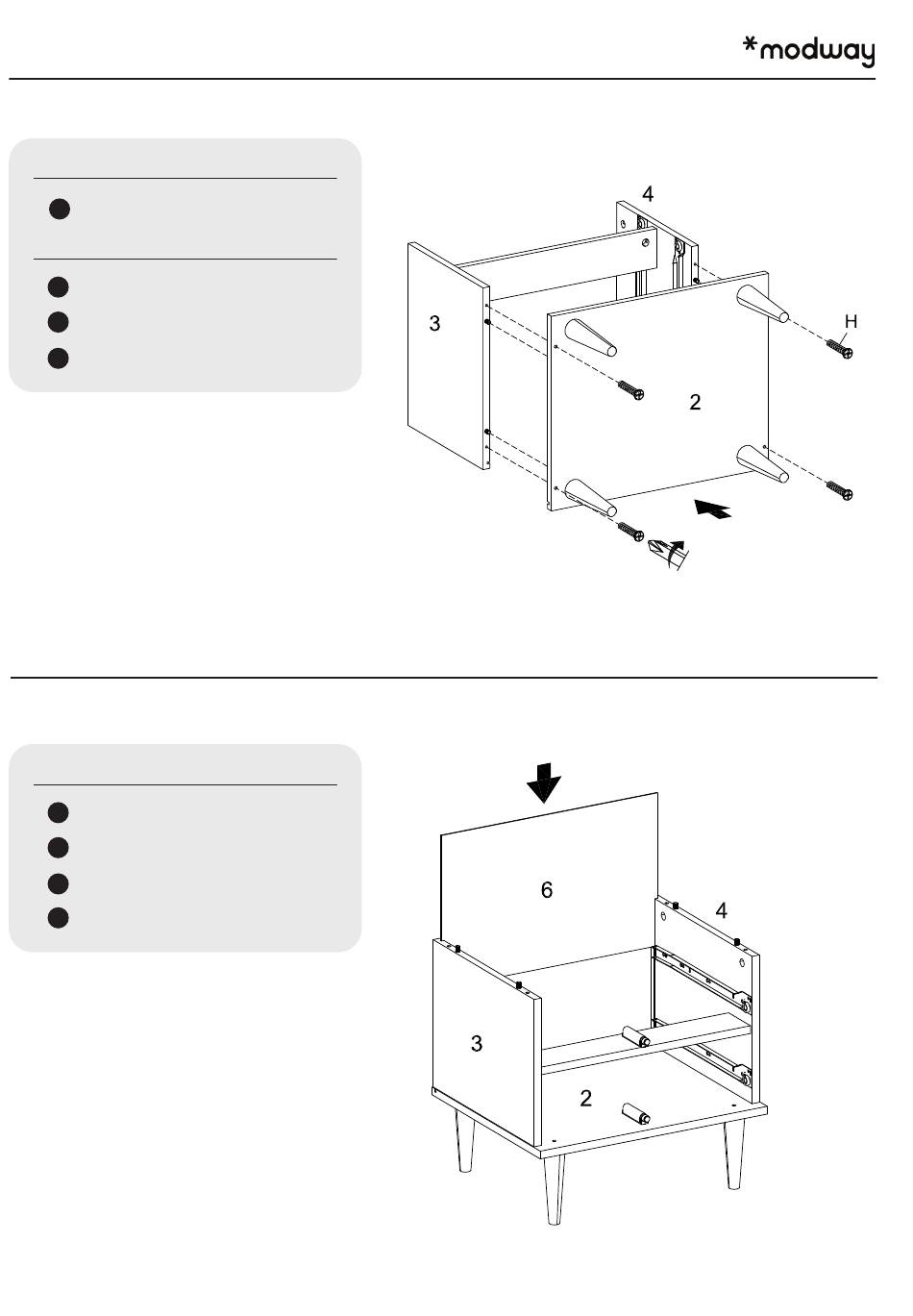 *modway

4

3

H

2

6

4

3

2