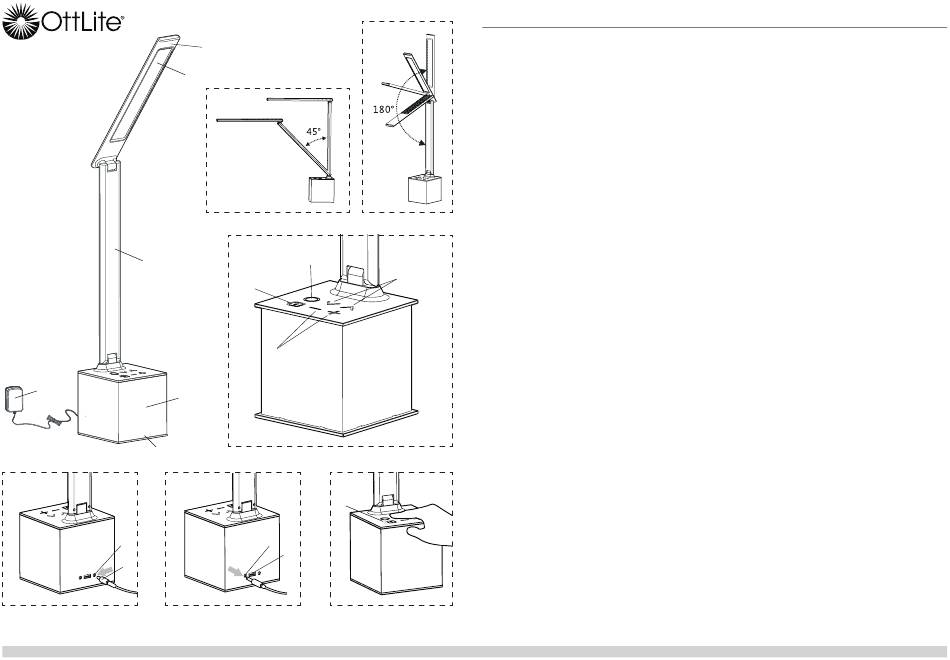 OttLite®

45°

180°