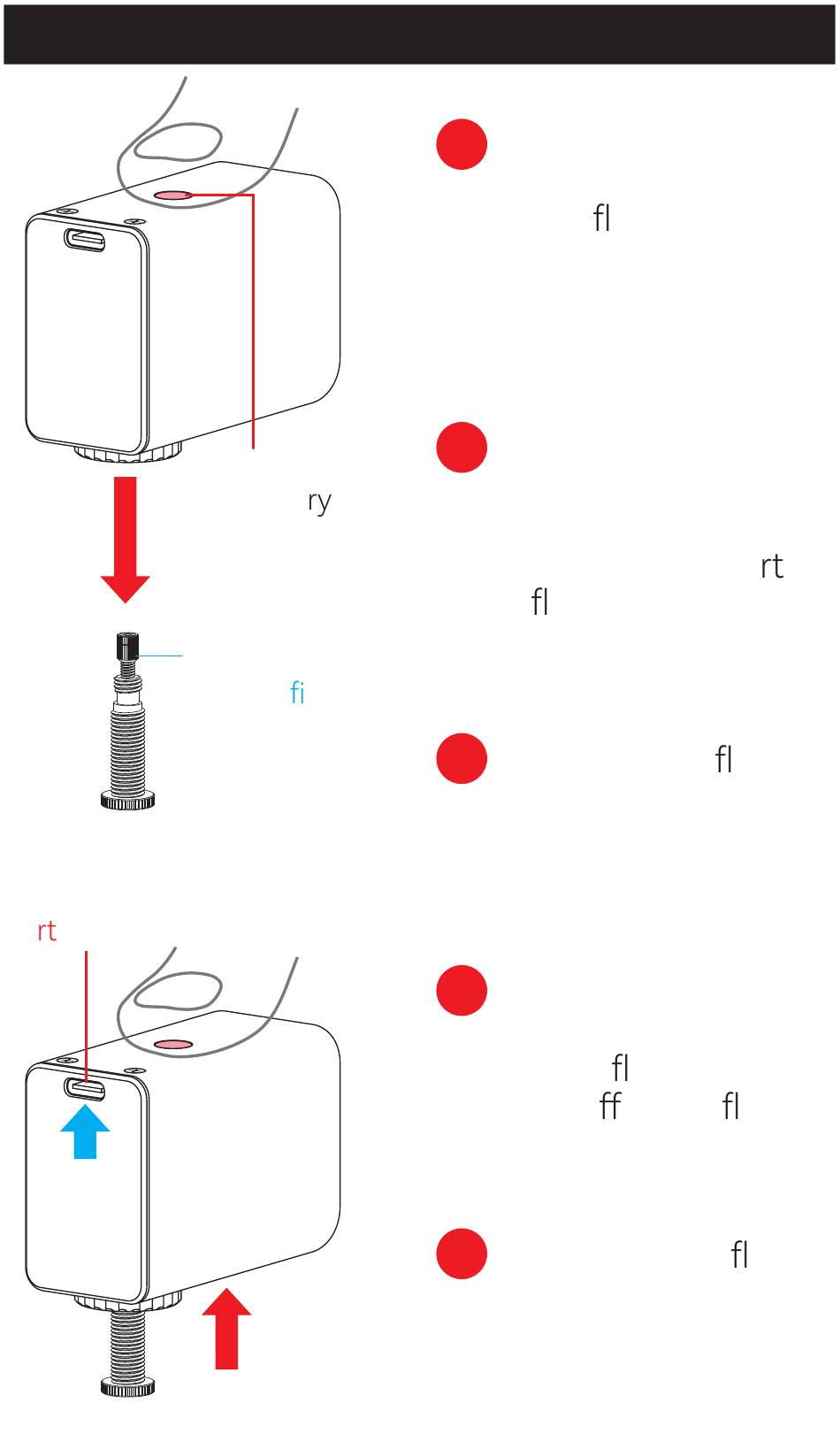 fl

ry

rt
fl

fi

fl

rt

fl
ff fl

fl