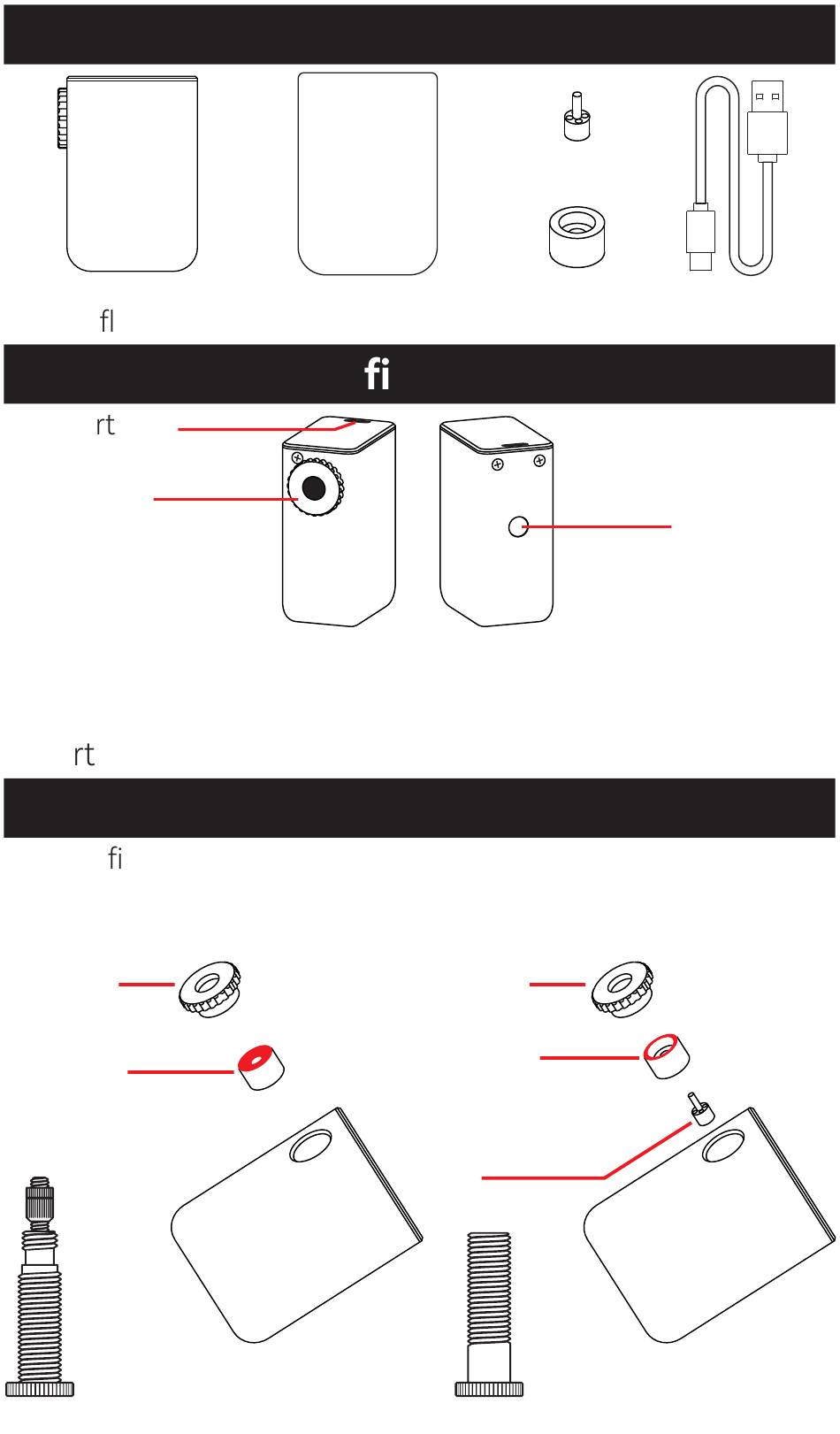 fl

fi

rt

rt

fi