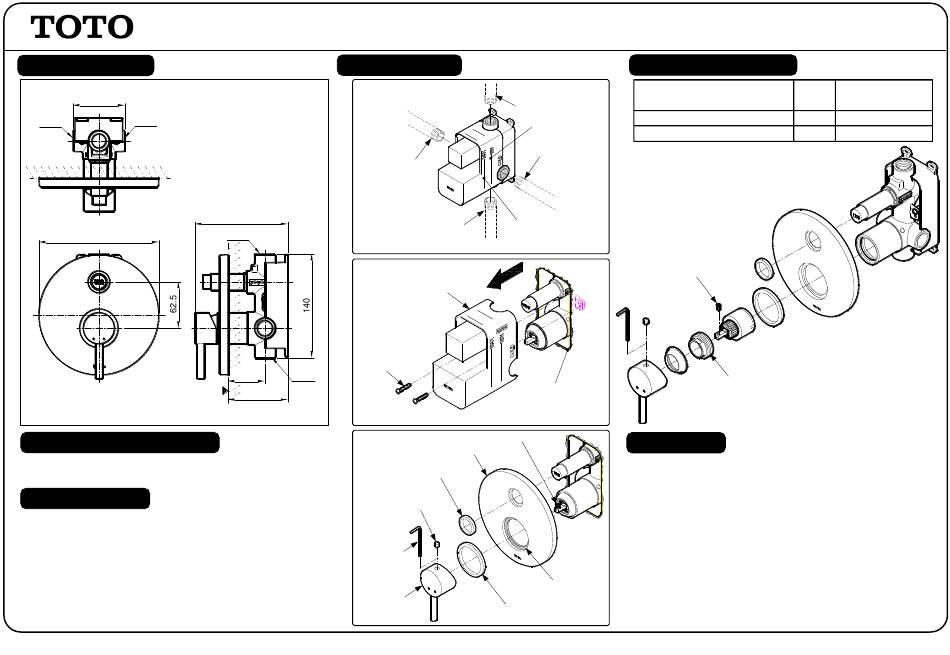 TOTO

62.5

140