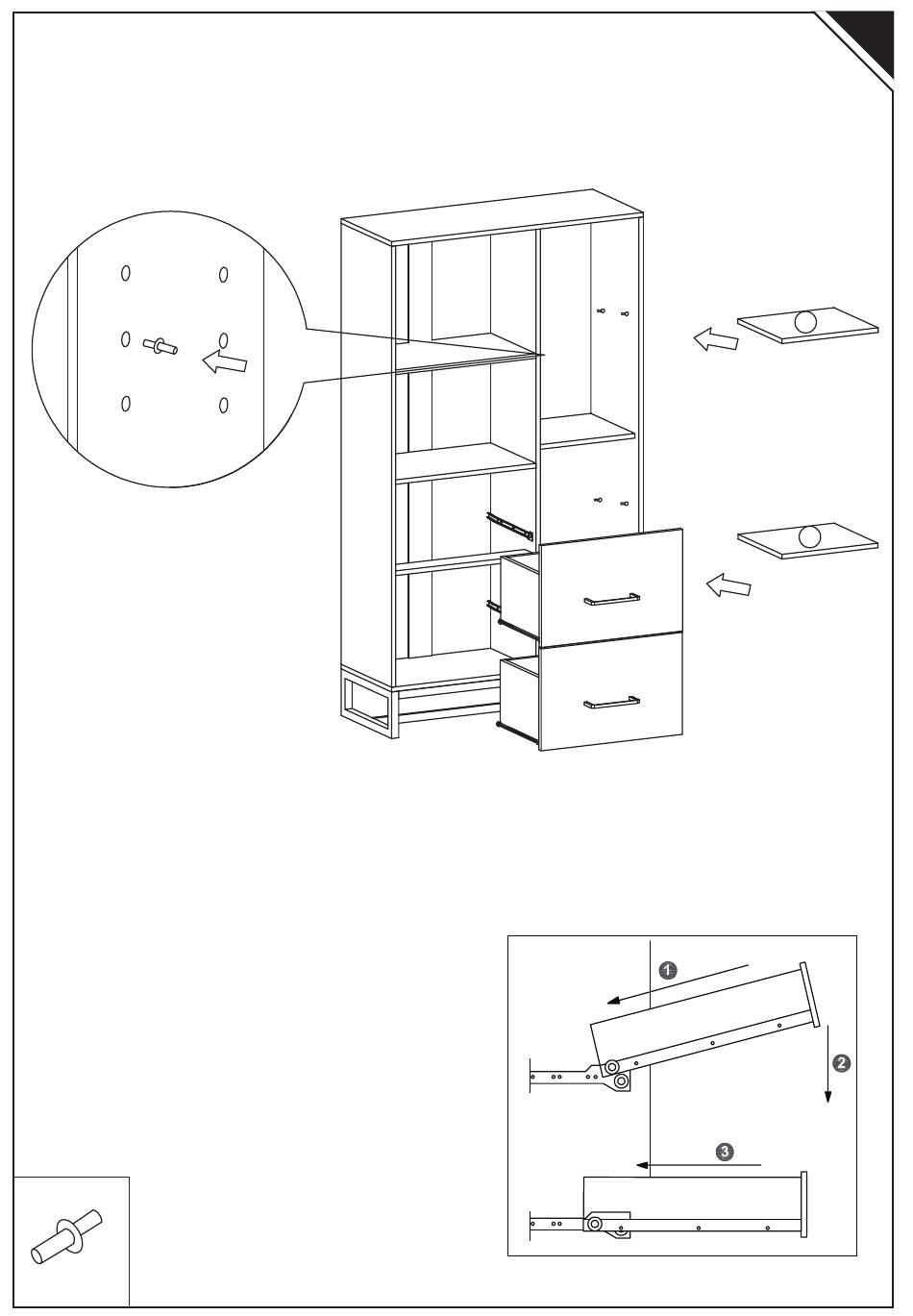 1

2

3