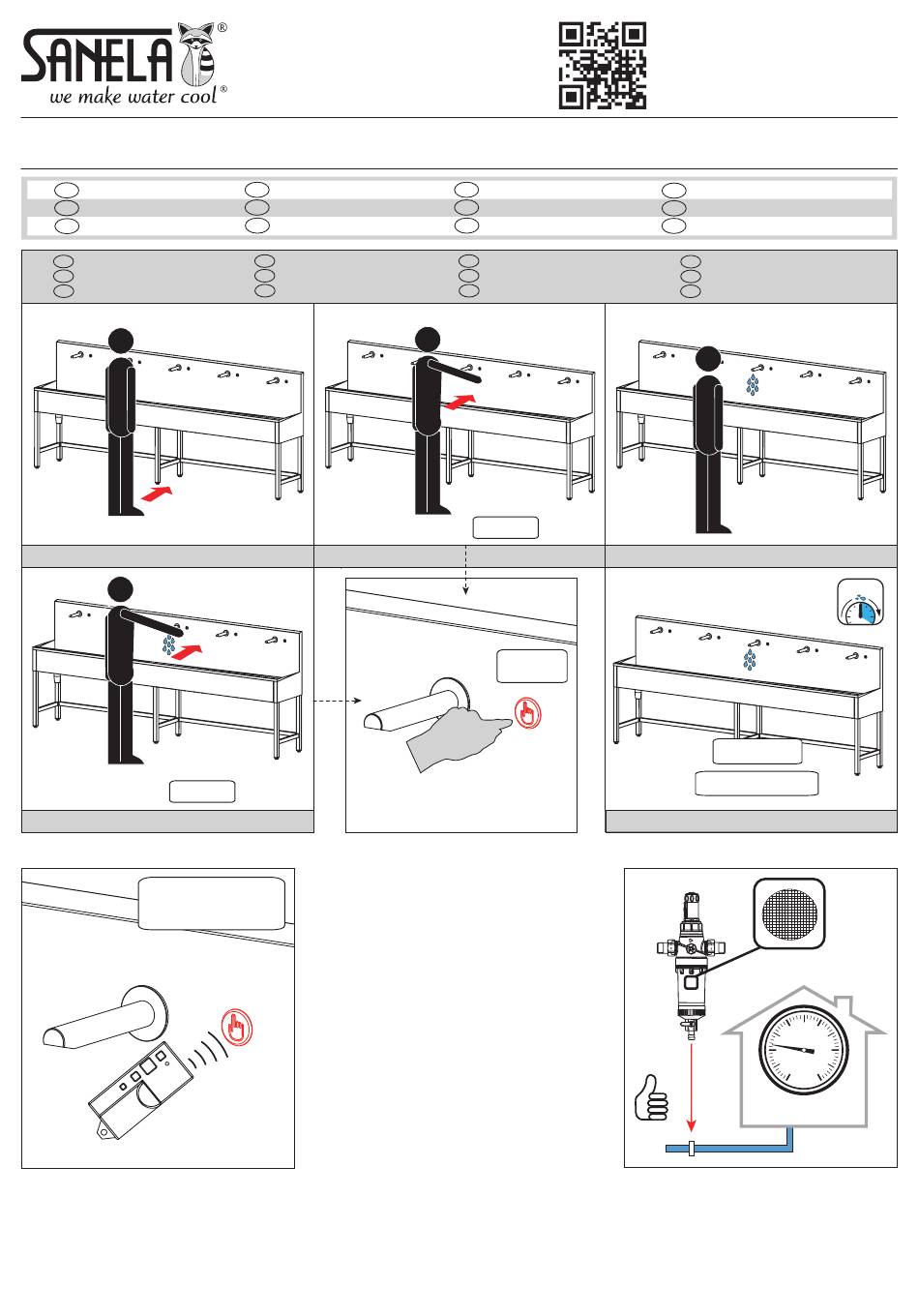 SANELA®
we make water cool®