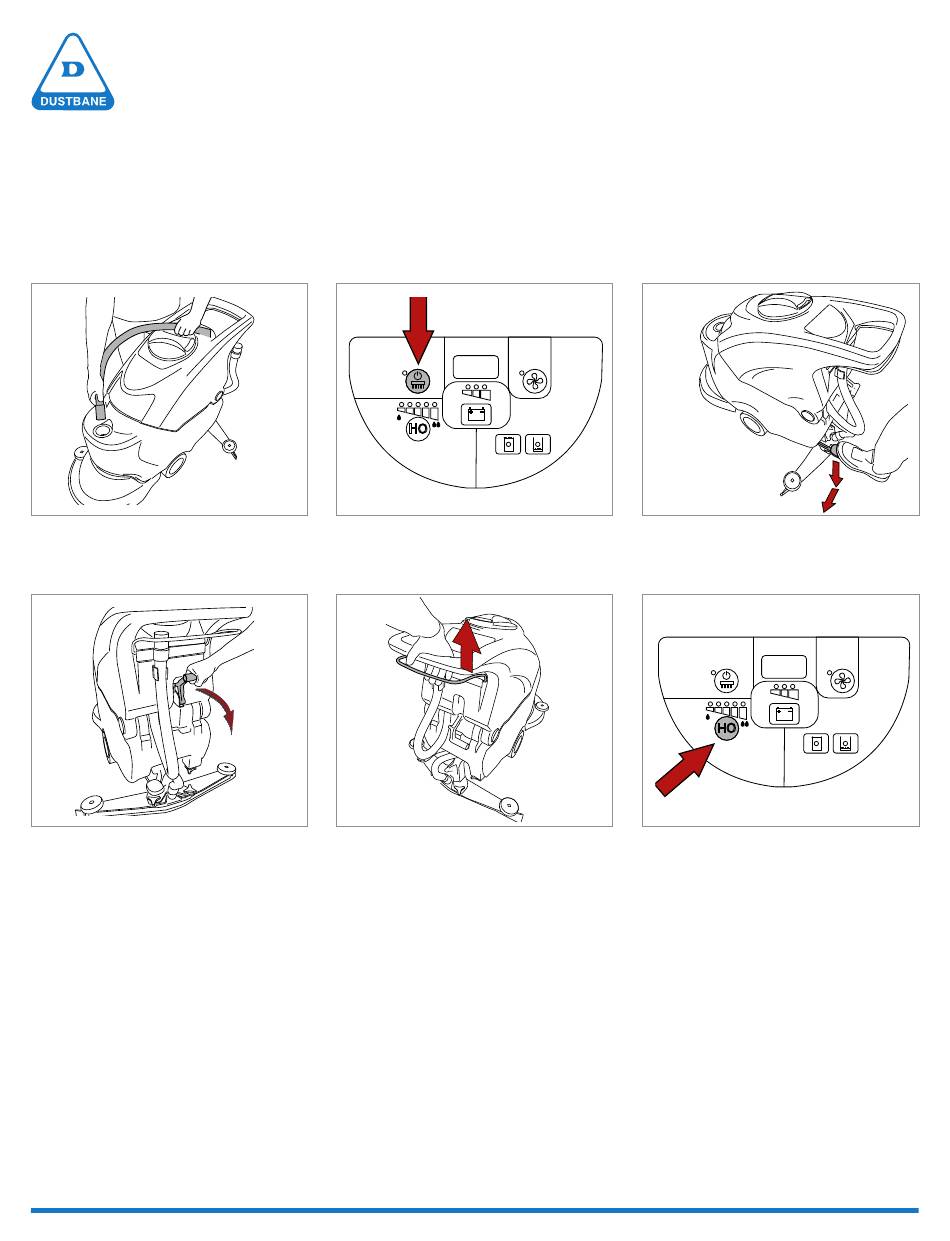 D
DUSTBANE

HO

HO