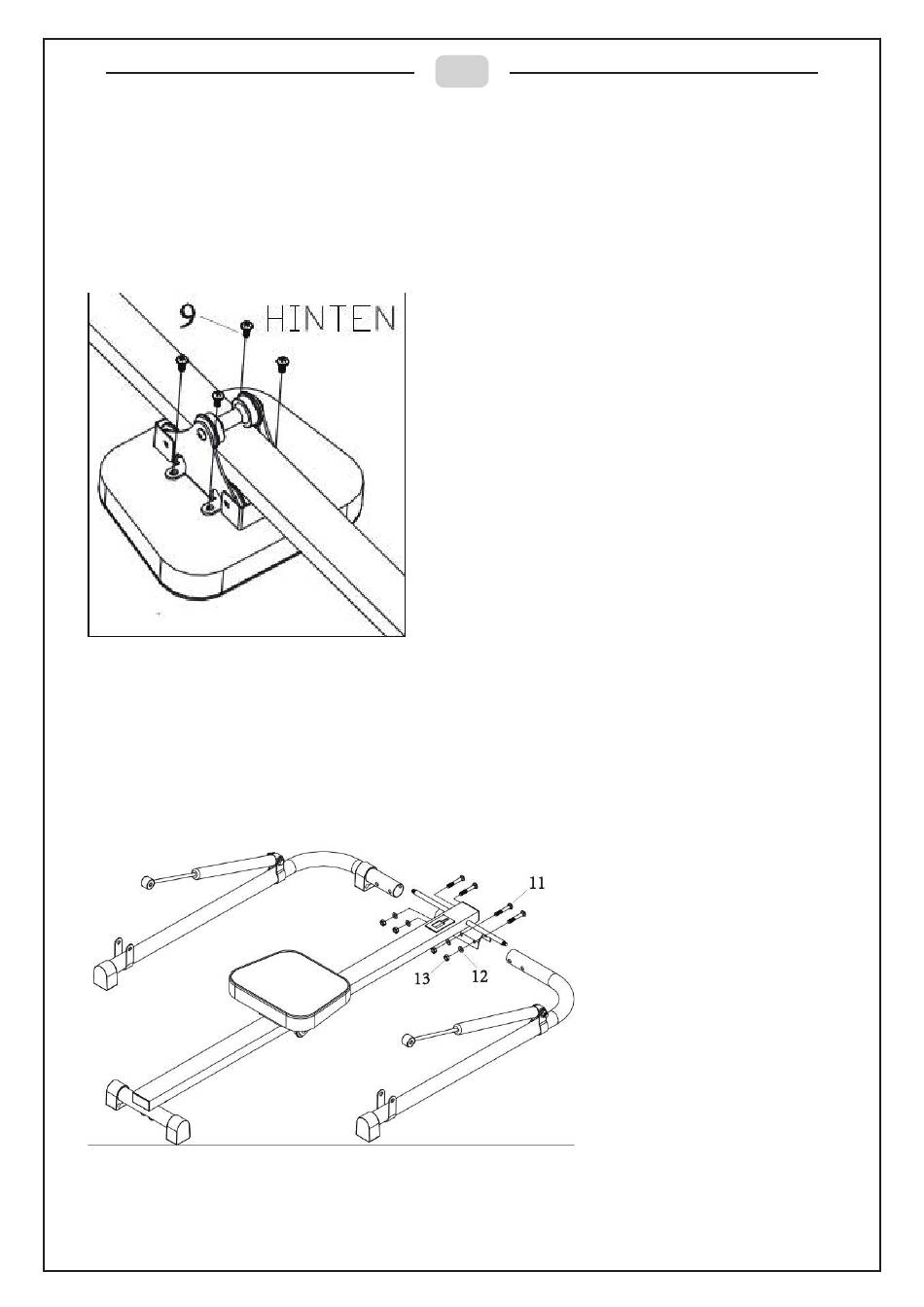 9
HINTEN

11
13
12