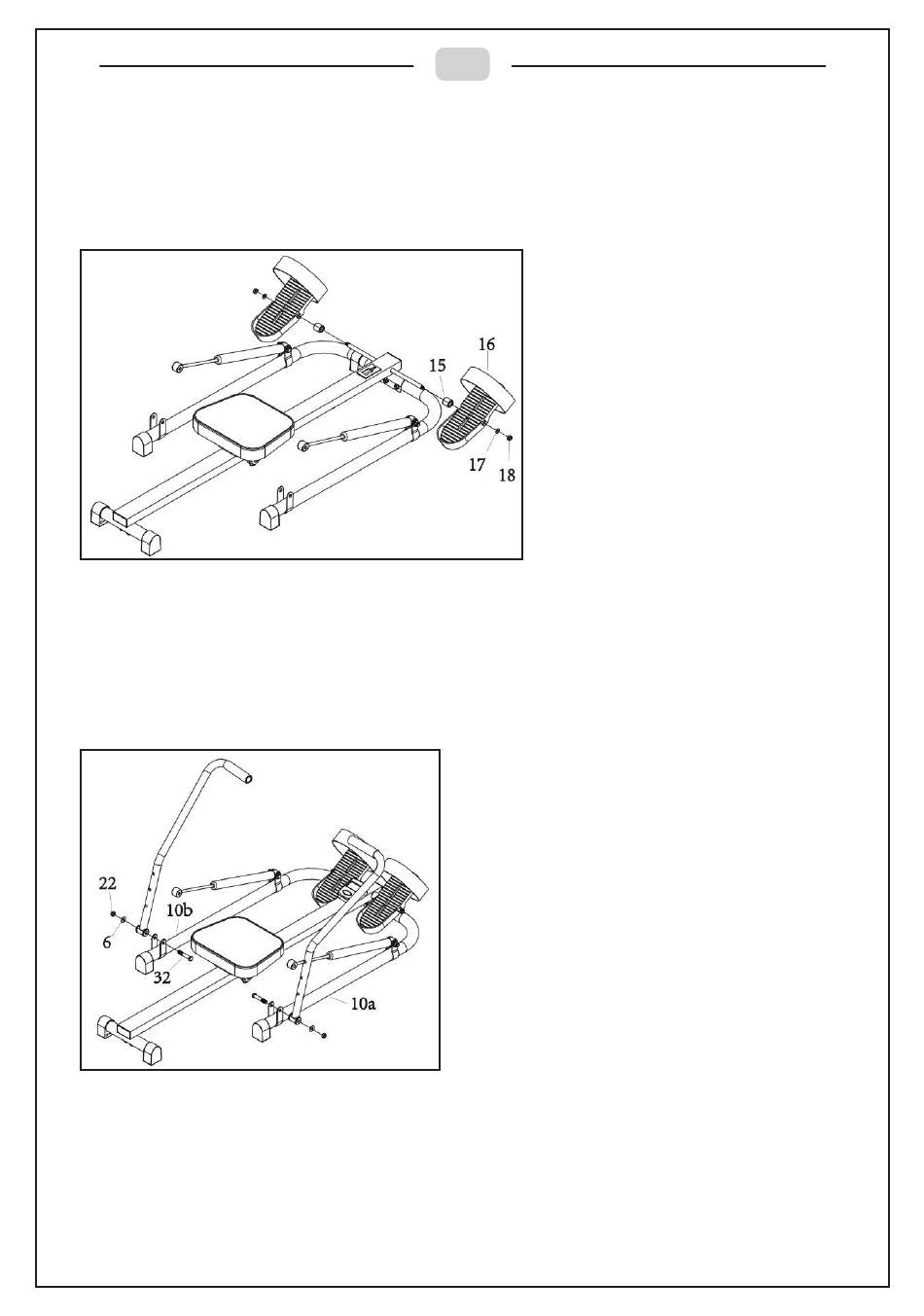 16
15
17
18

22
10b
6
32
10a