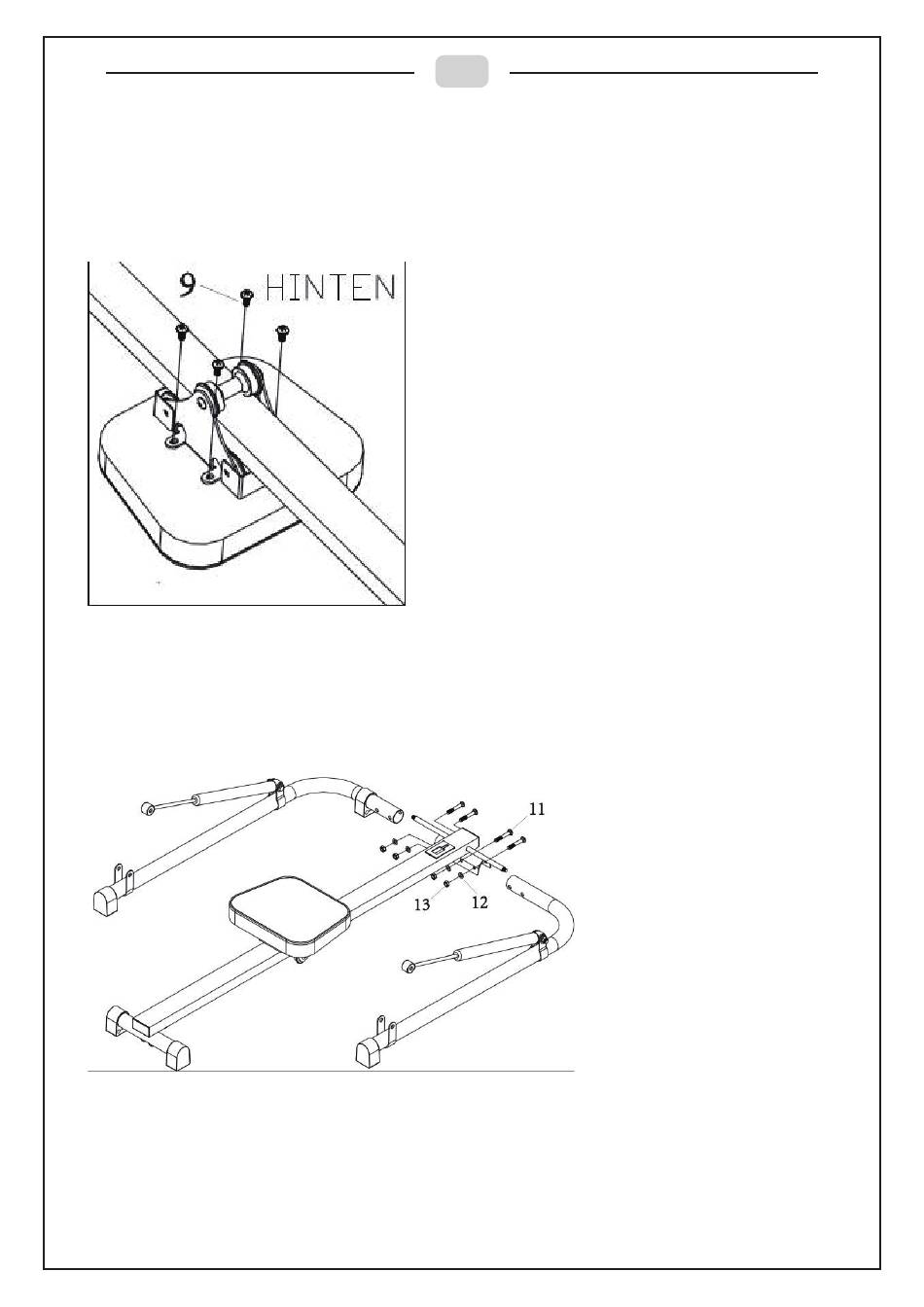 9
HINTEN

11
13
12