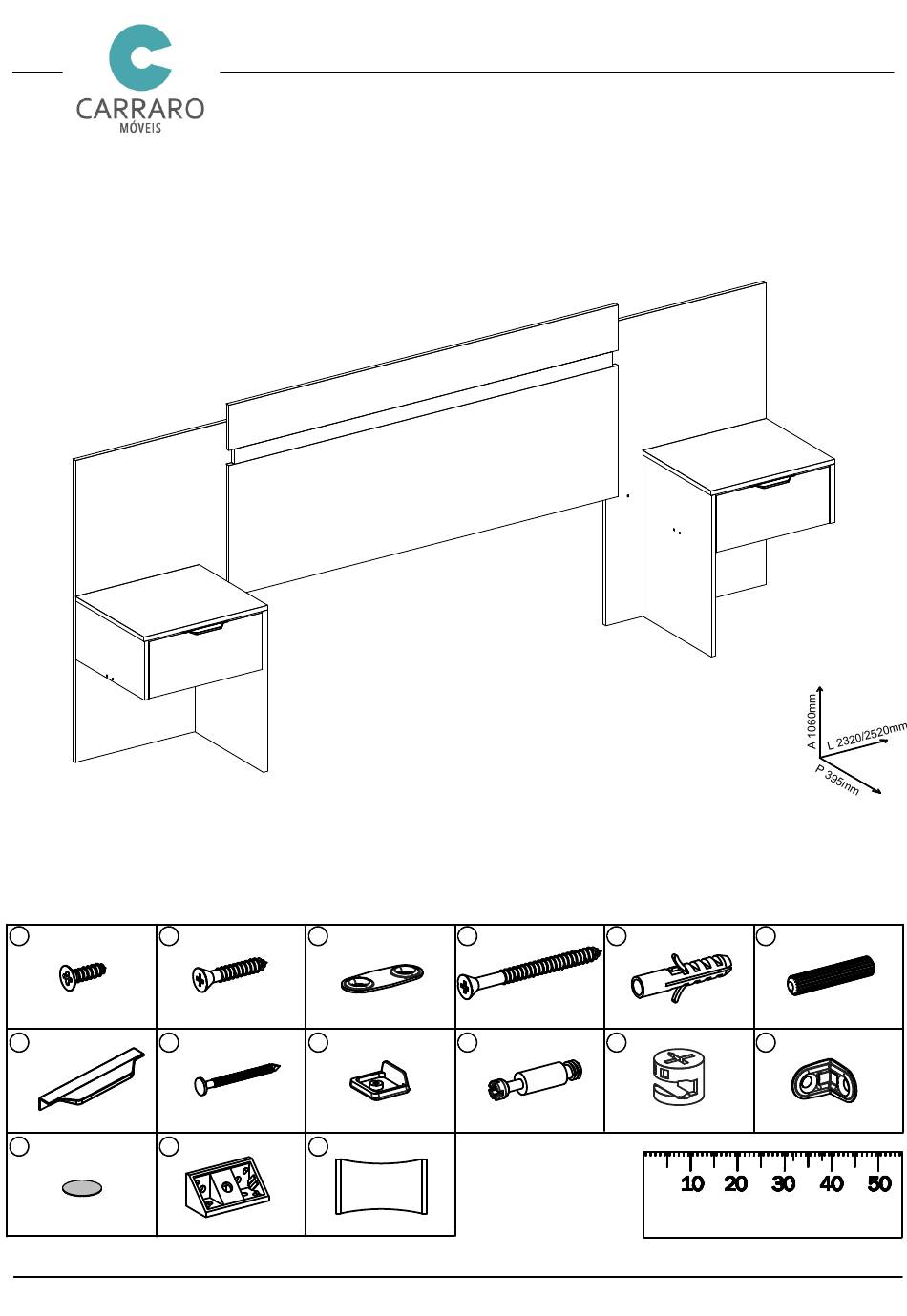 CARRARO
MÓVEIS

A 1060mm
L 2320/2520mm
P 395mm

10 20 30 40 50