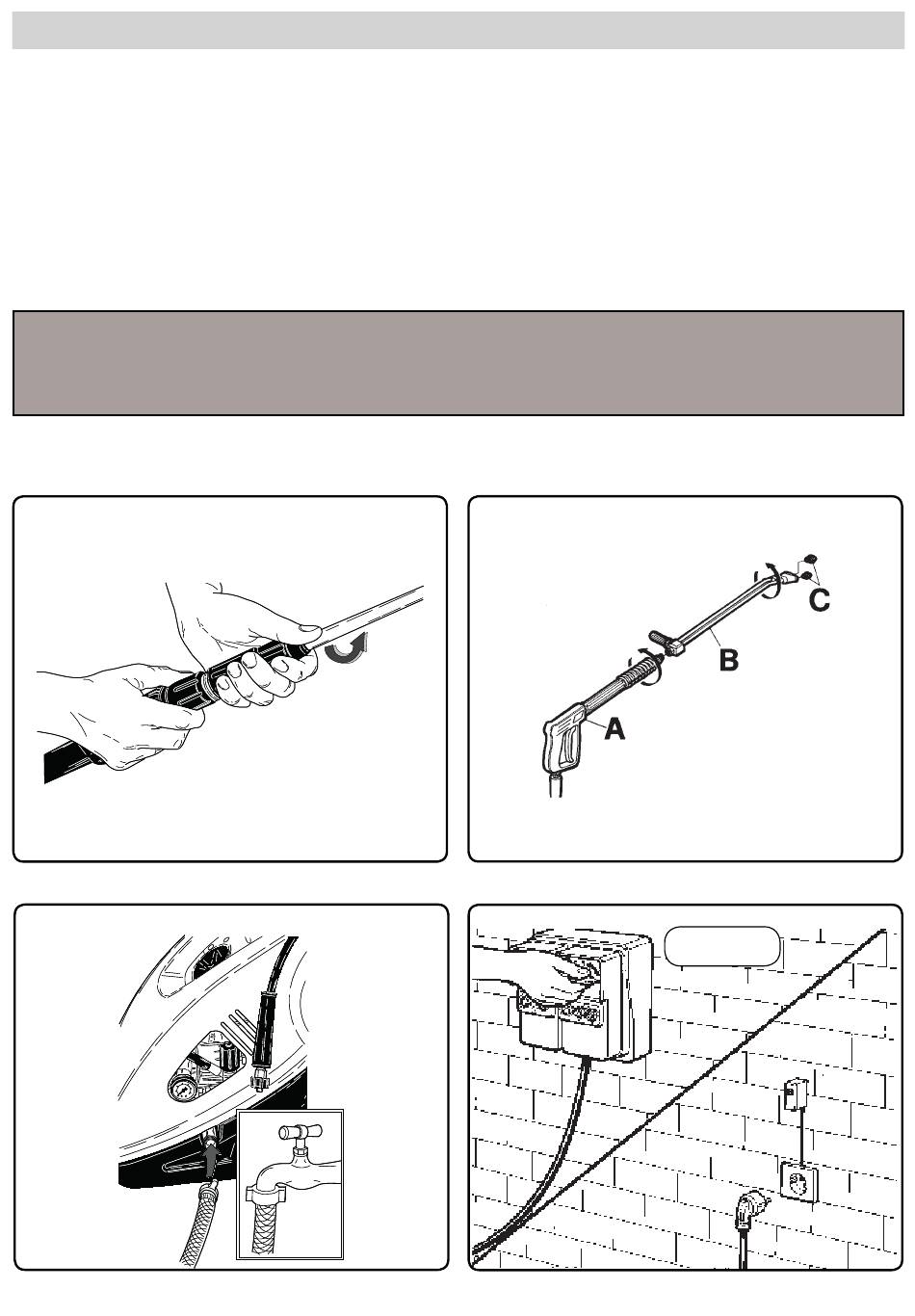 C

B

A