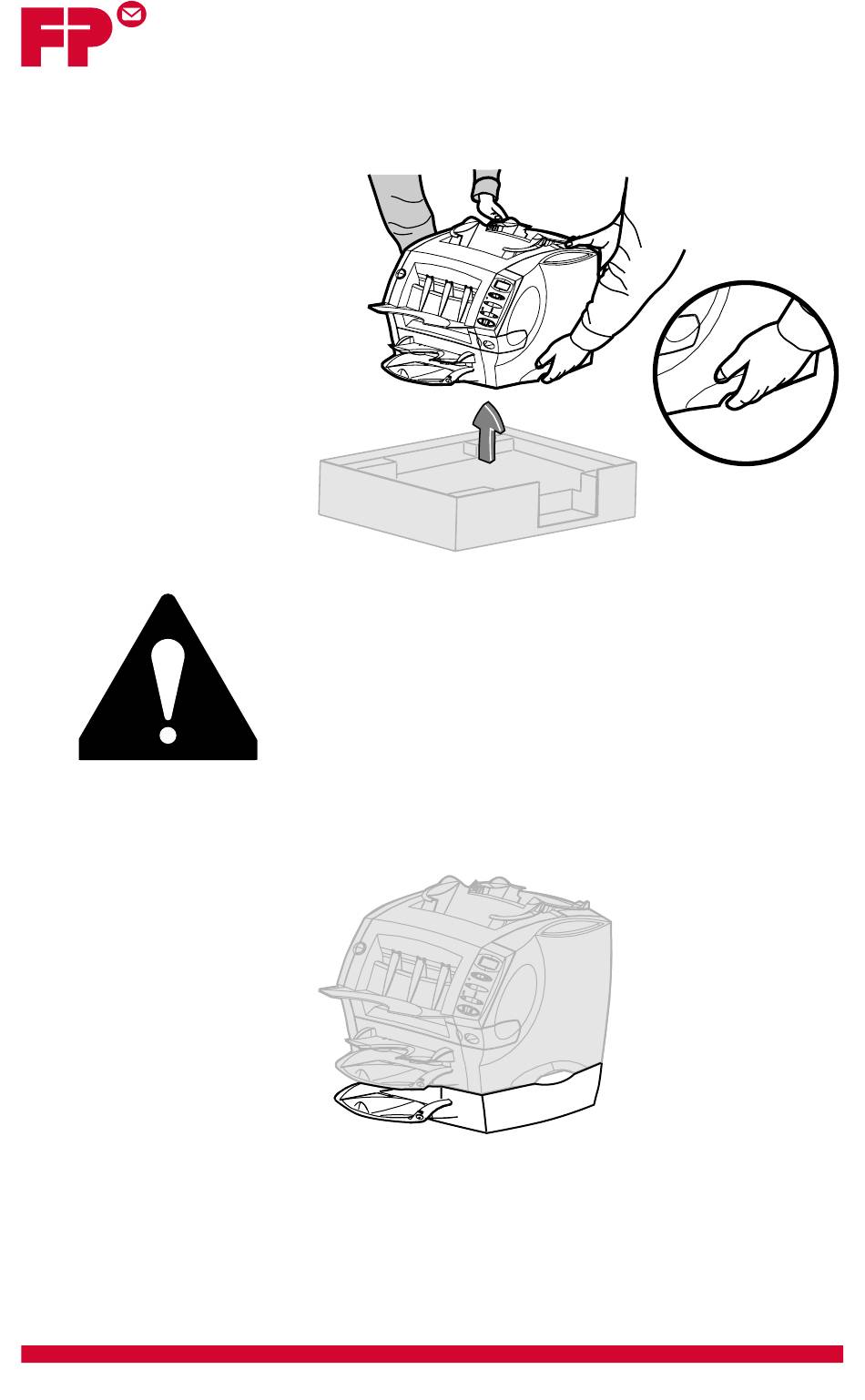 FP