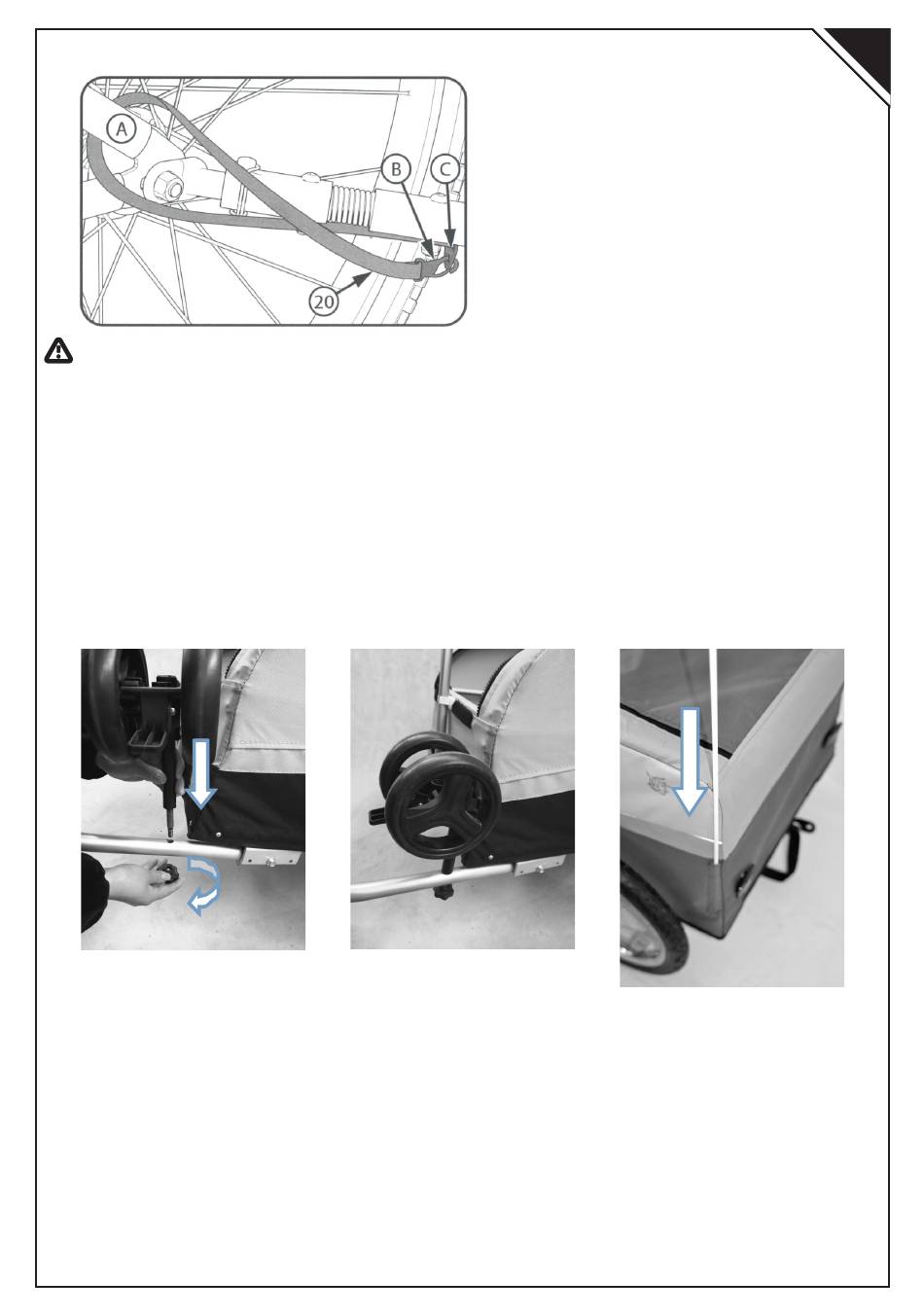 A
B
C
20