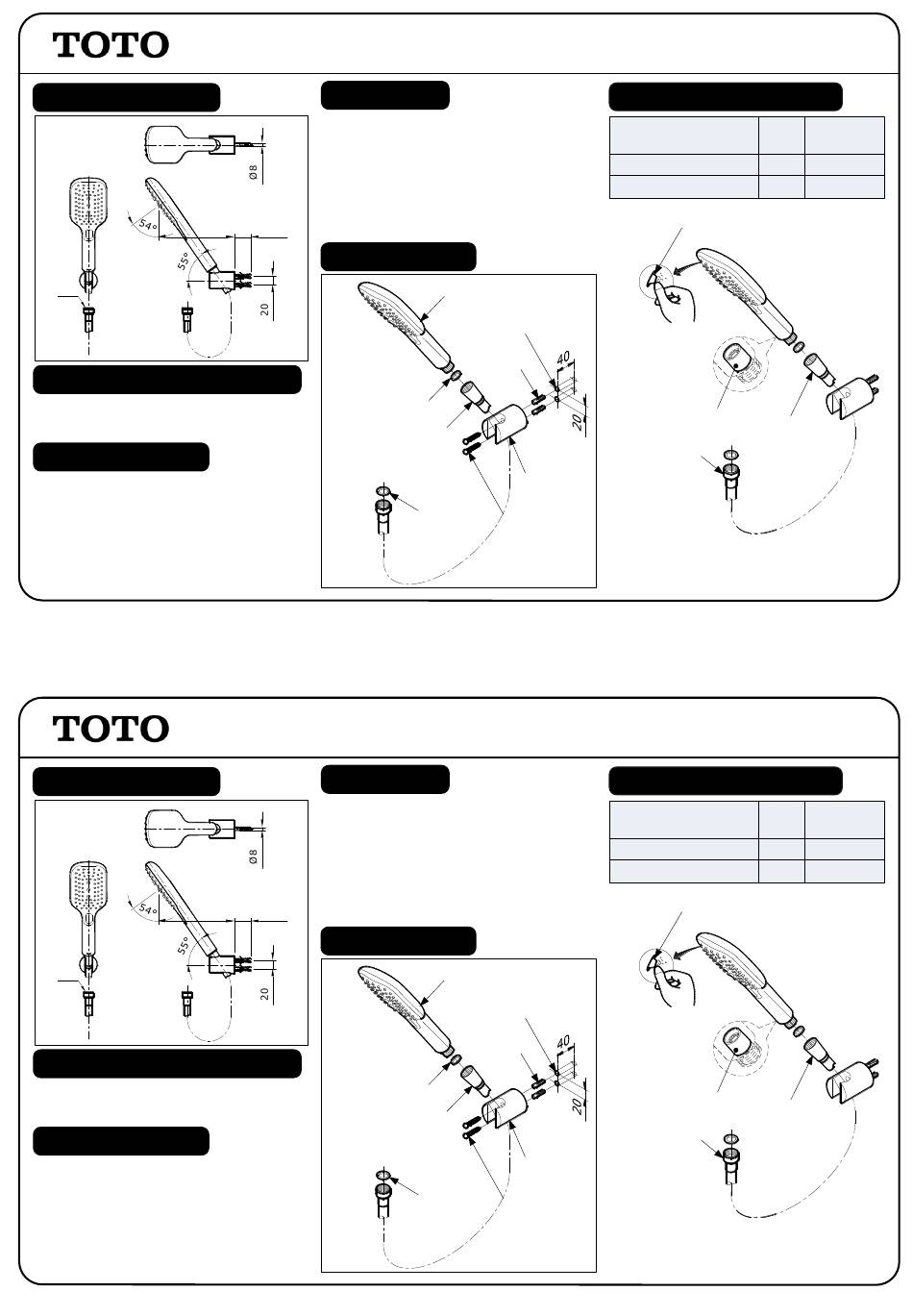 TOTO

Ø8

54°

55°

20

40

20

TOTO

Ø8

54°

55°

20

40

20