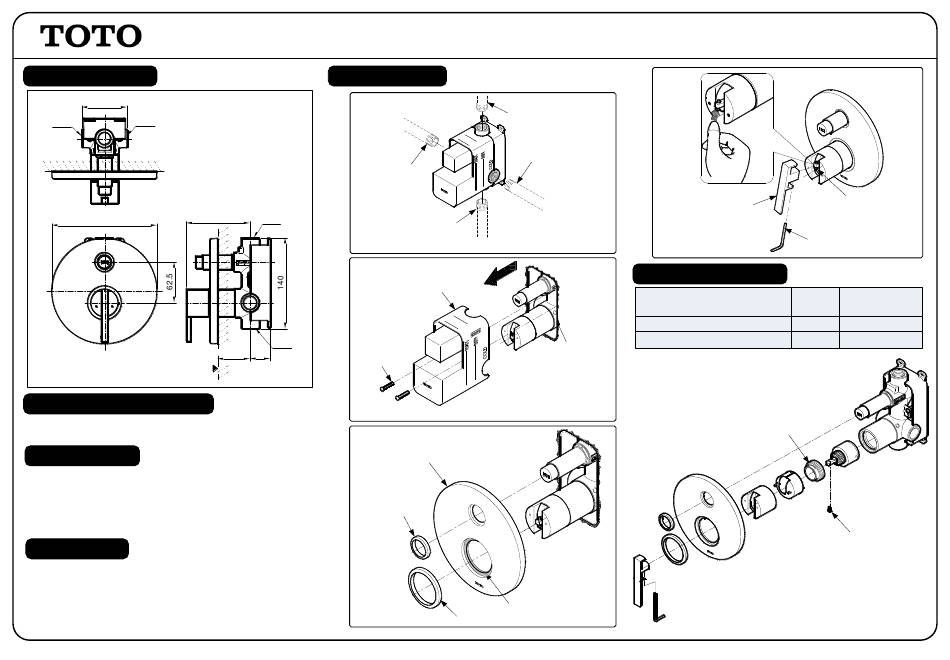 TOTO

62.5

140