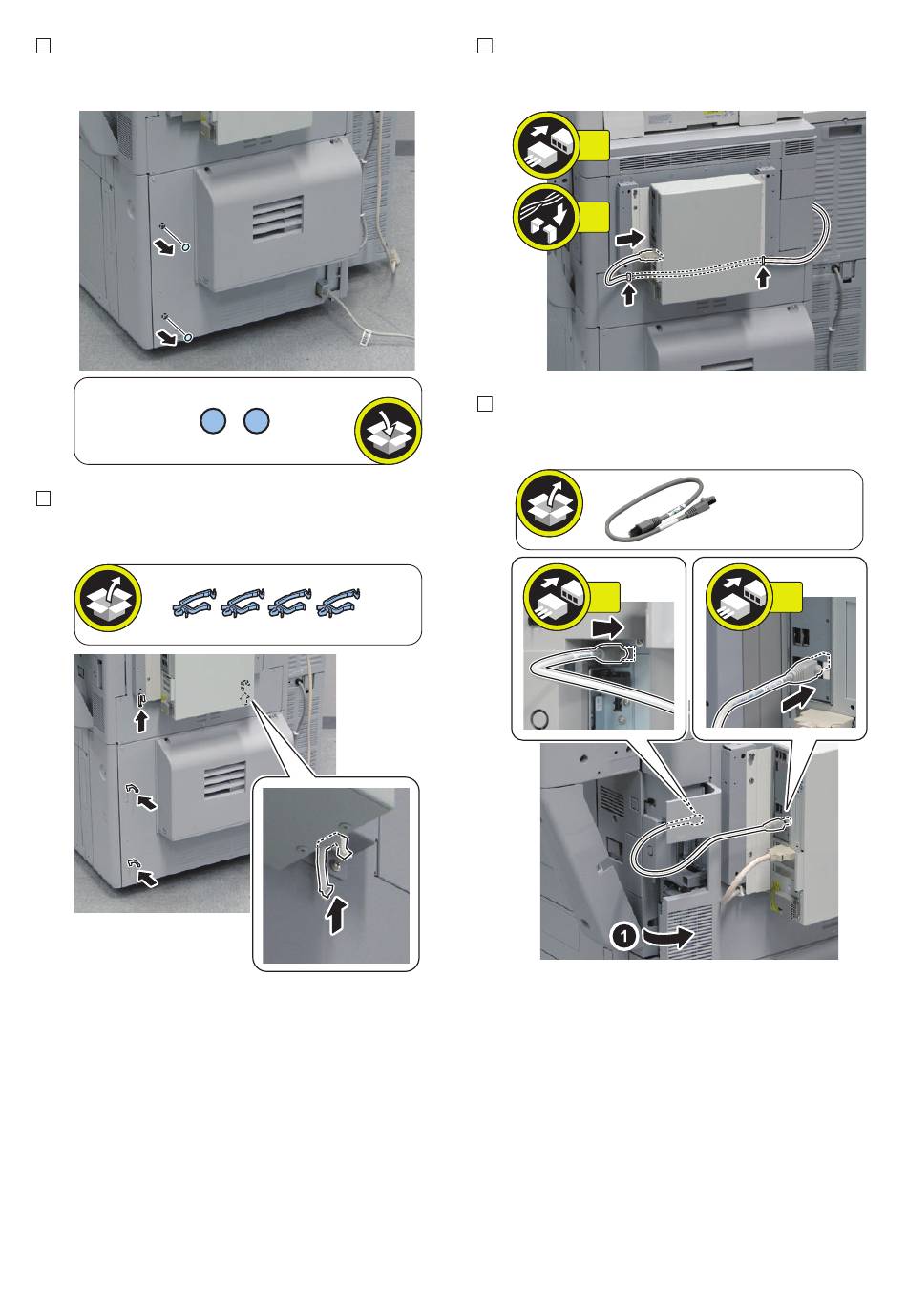 1