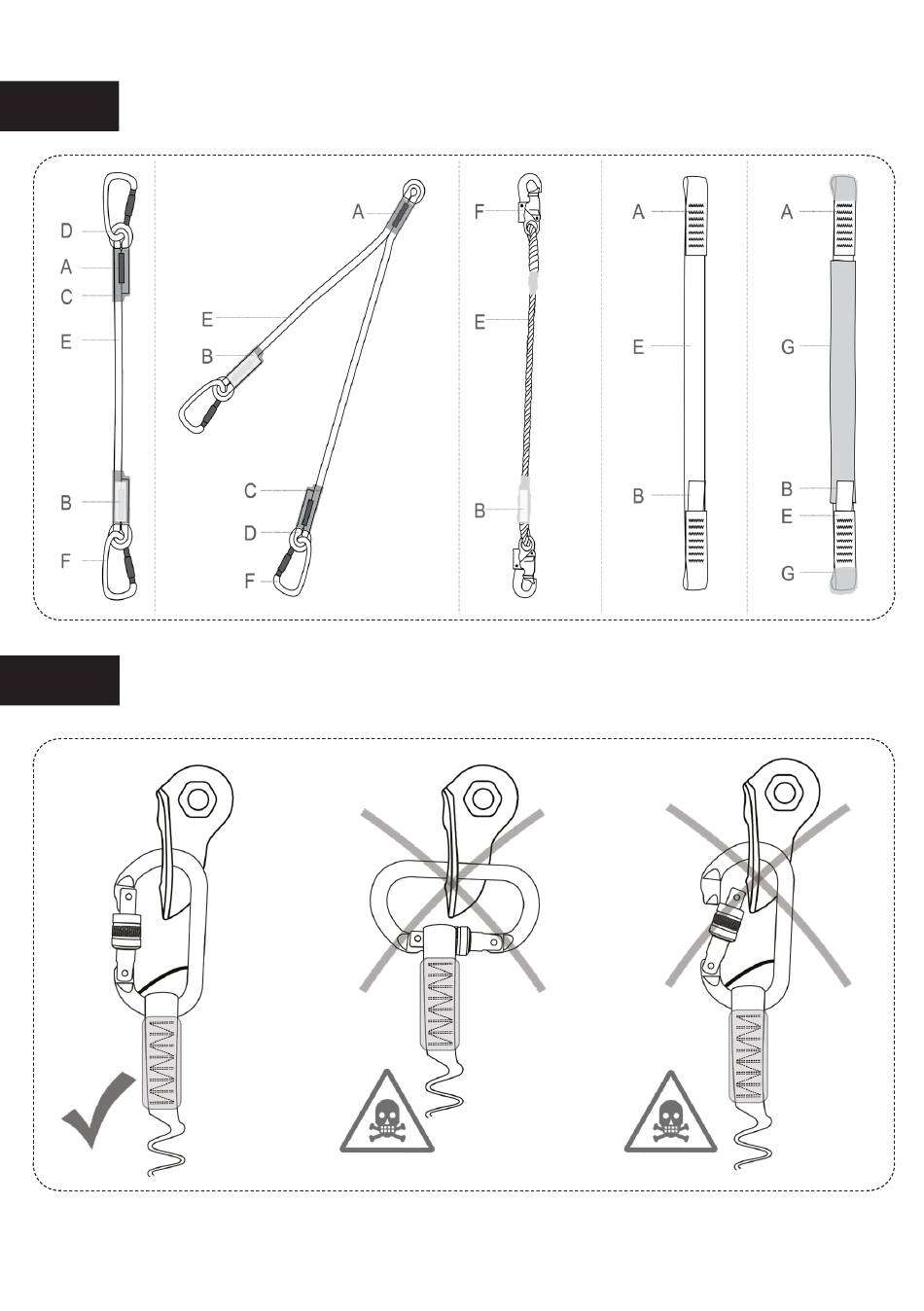 D
A
C
E
B
F

A
E
B
C
D
F

F
E
B

A
E
B

A
G
B
E
G