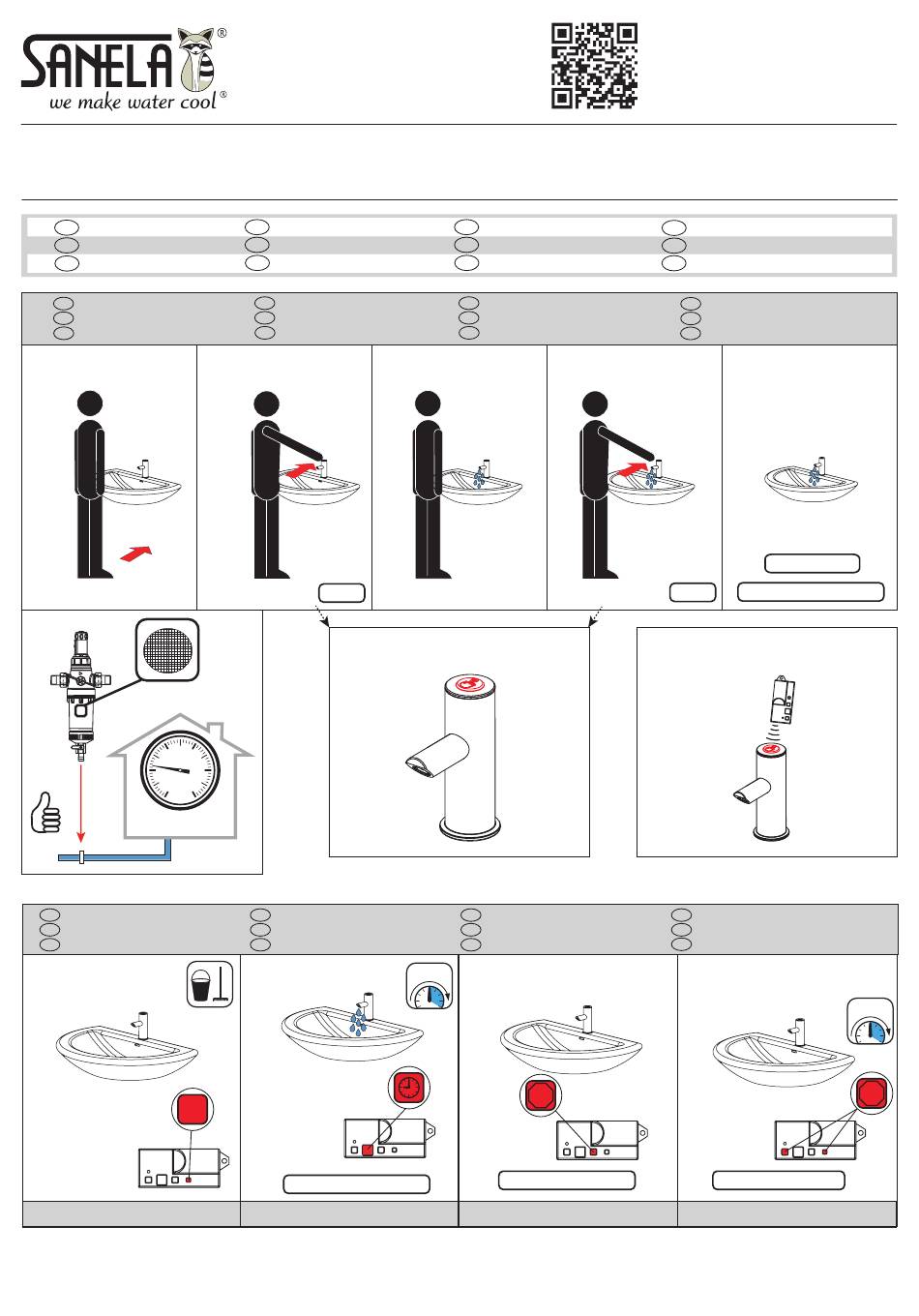 SANELA®
we make water cool®