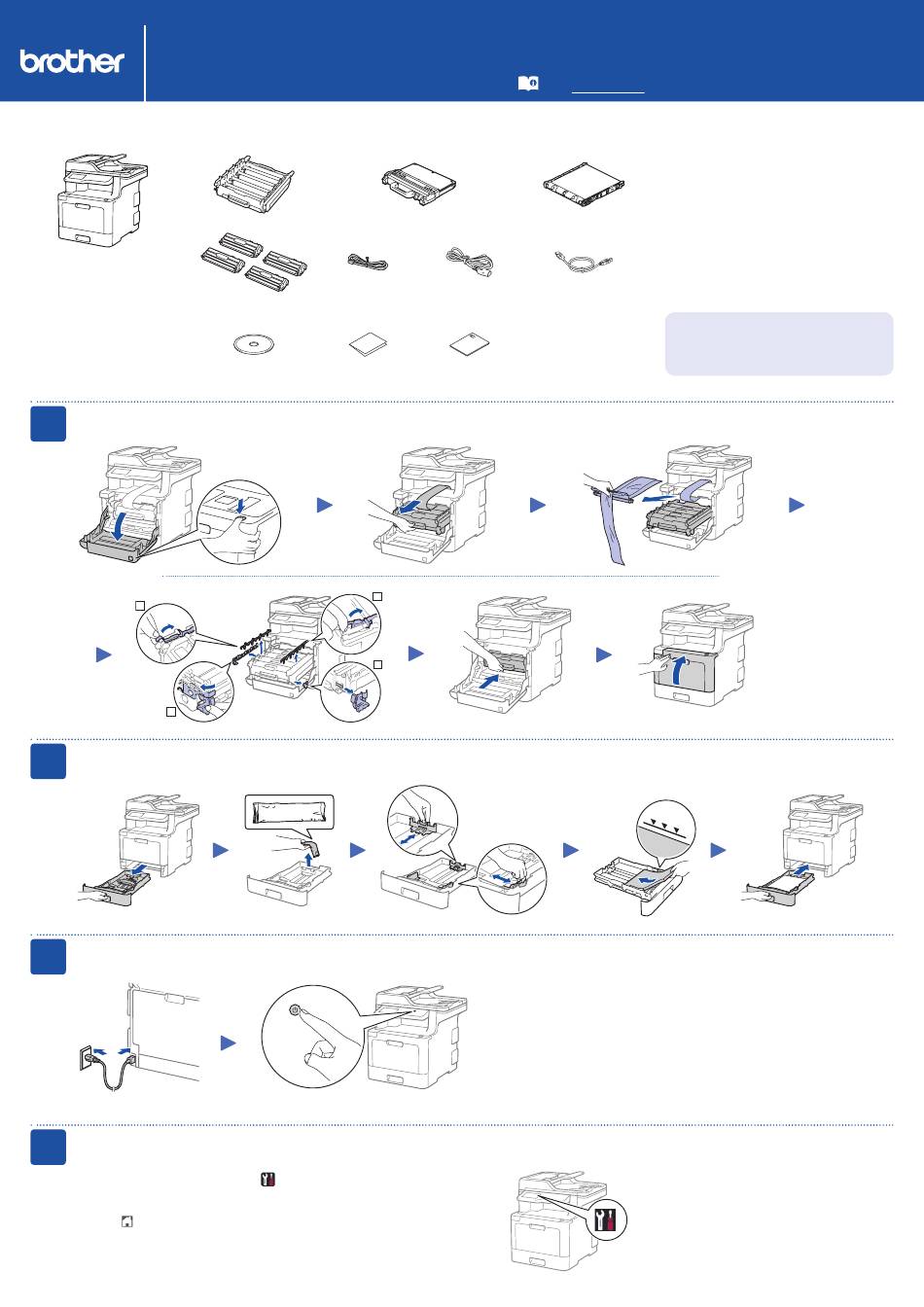 brother