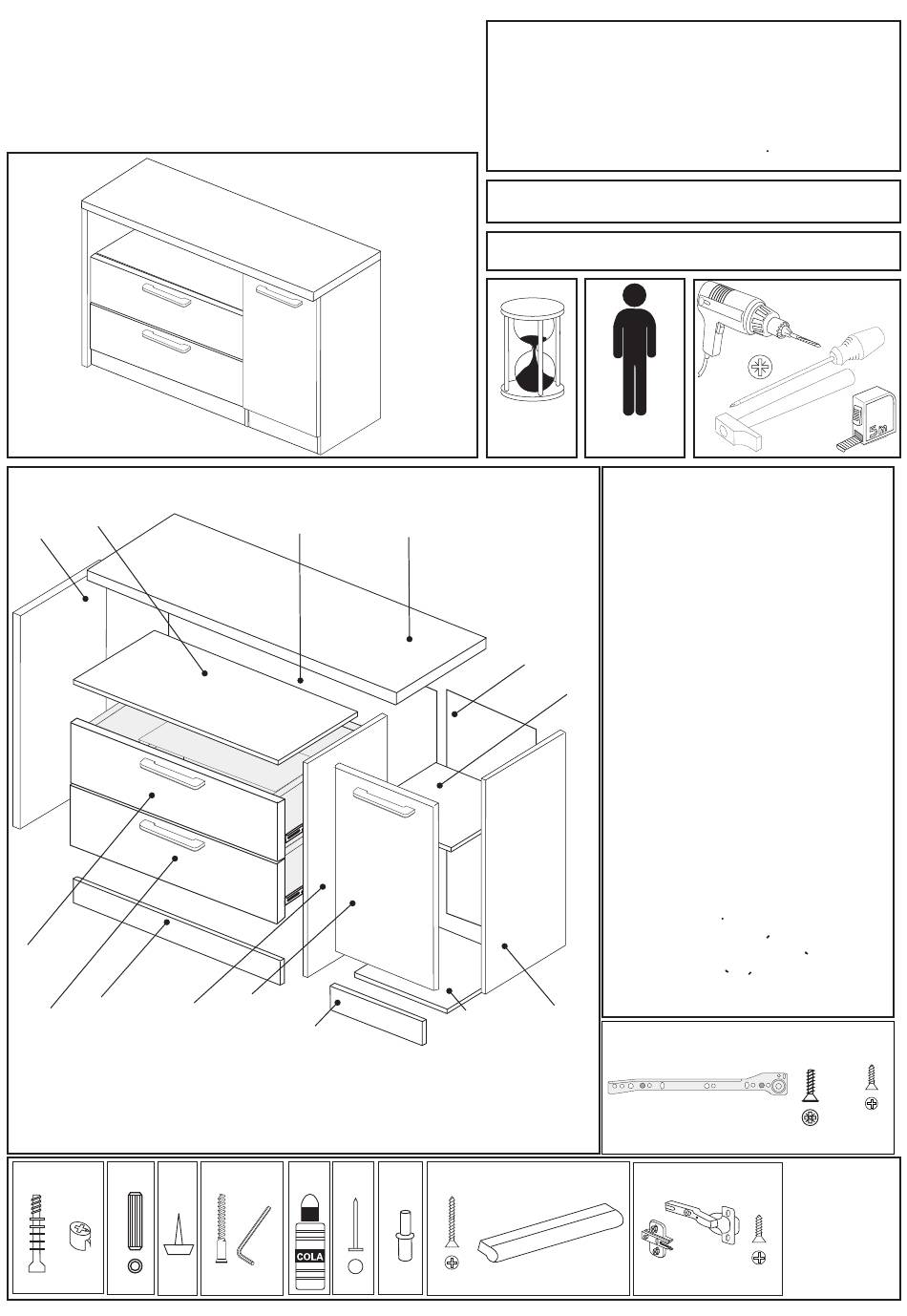 5m

COLA