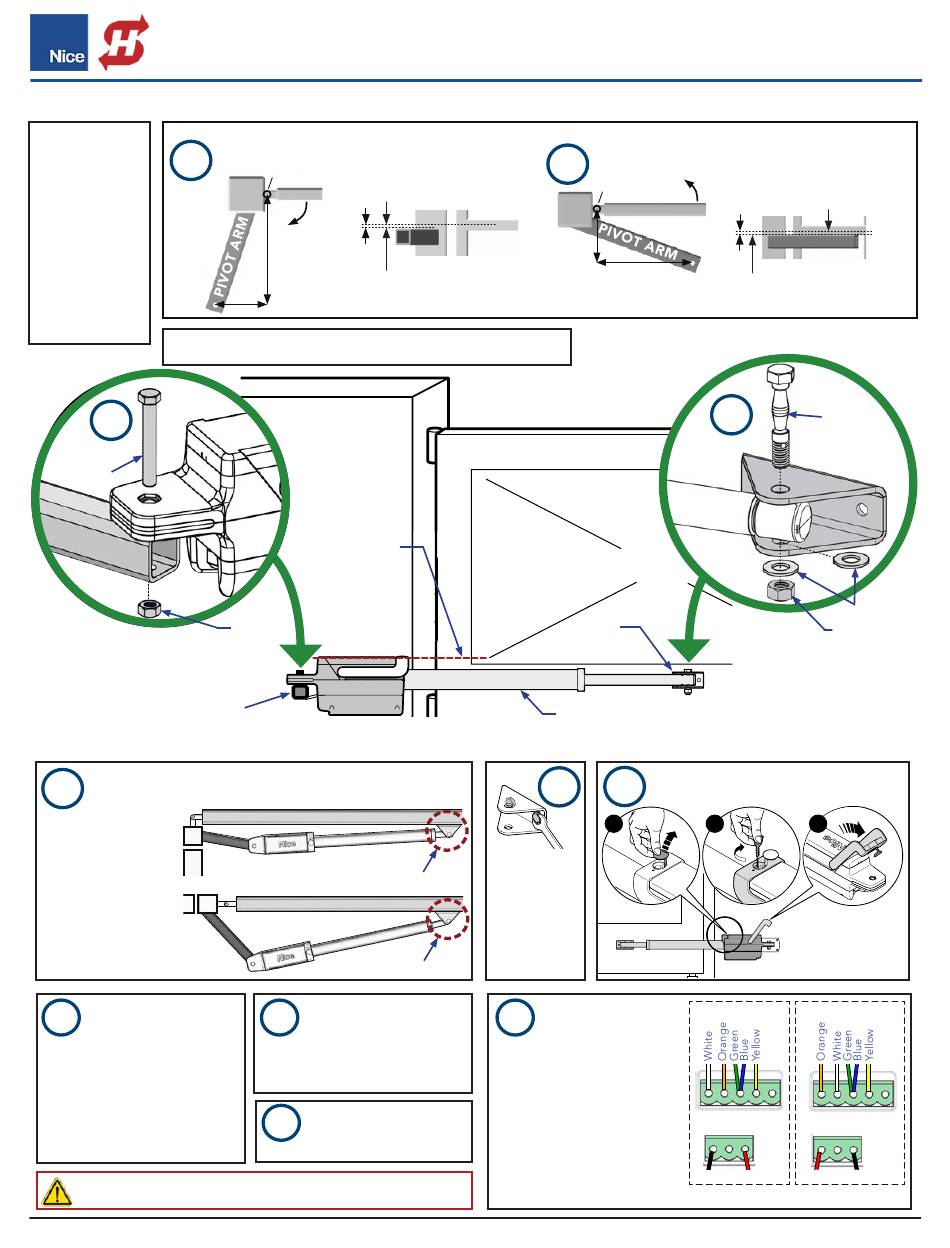 Nice

PIVOT ARM

PIVOT ARM

Nice

Nice

White
Orange
Green
Blue
Yellow

Orange
White
Green
Blue
Yellow