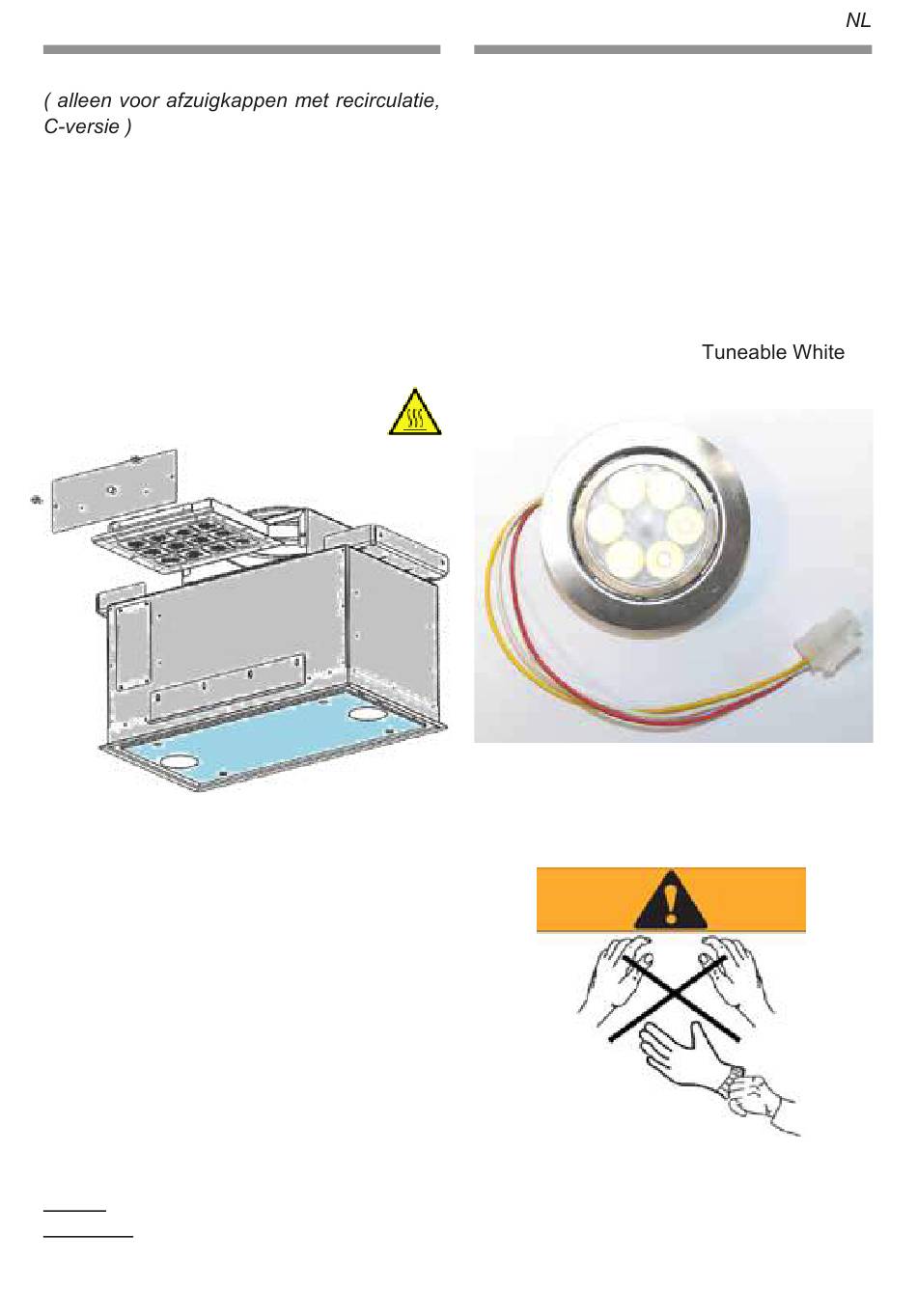 NL

( alleen voor afzuigkappen met recirculatie, C-versie )

Tuneable White