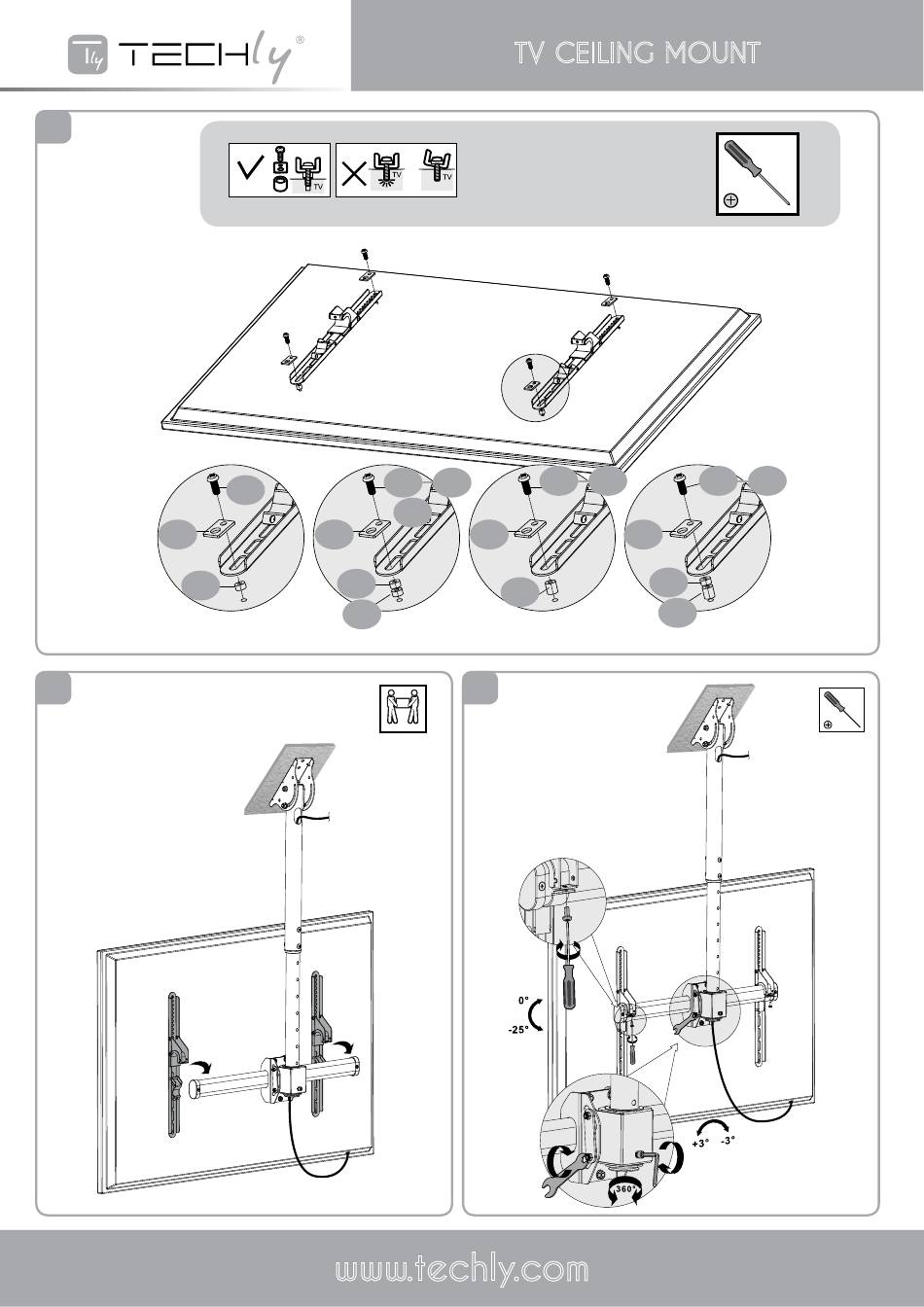 TECHly®

TV CEILING MOUNT

TV TV TV

0°
-25°

+3° -3°

360°

www.techly.com