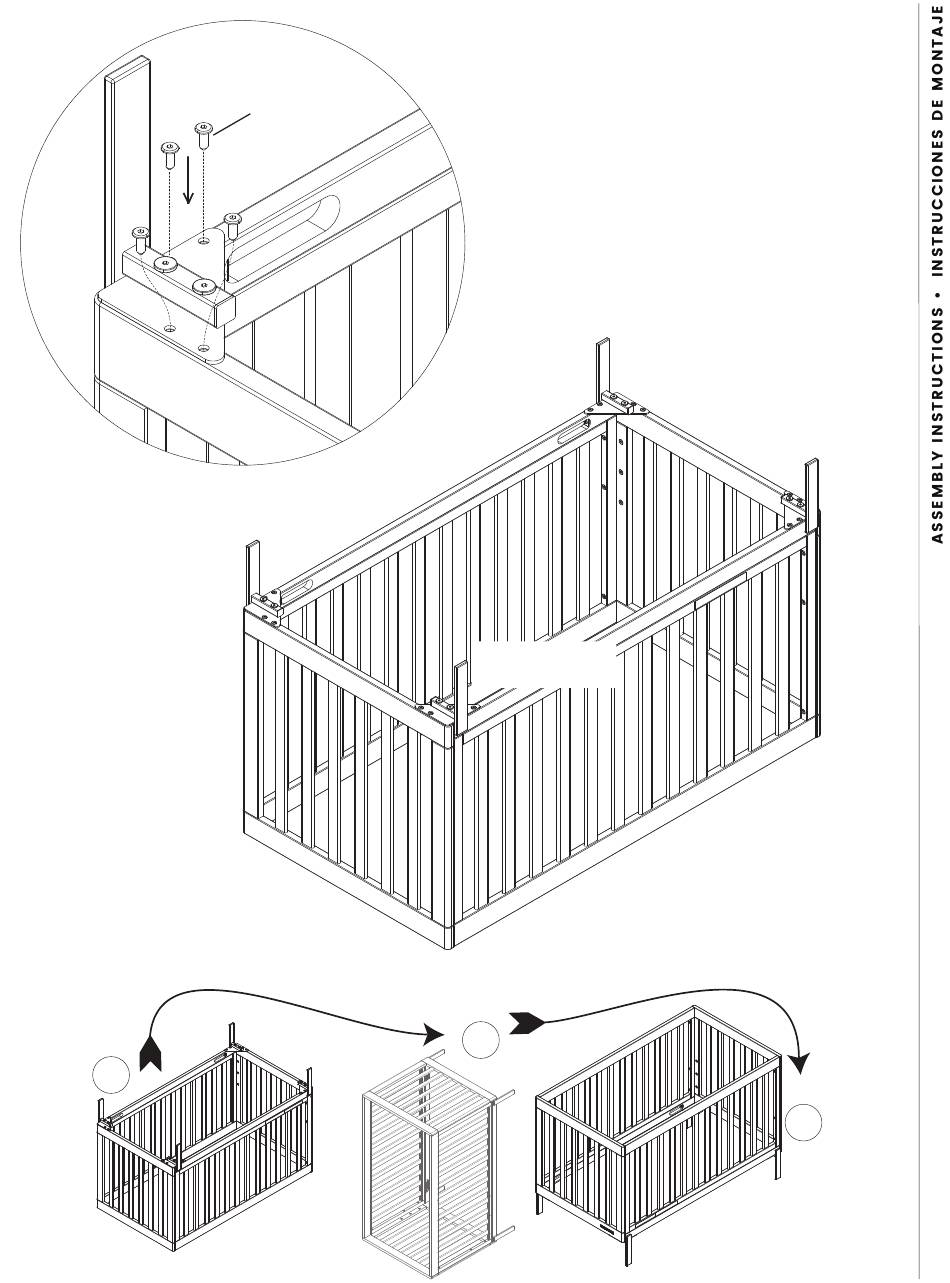 ASSEMBLY INSTRUCTIONS • INSTRUCCIONES DE MONTAJE