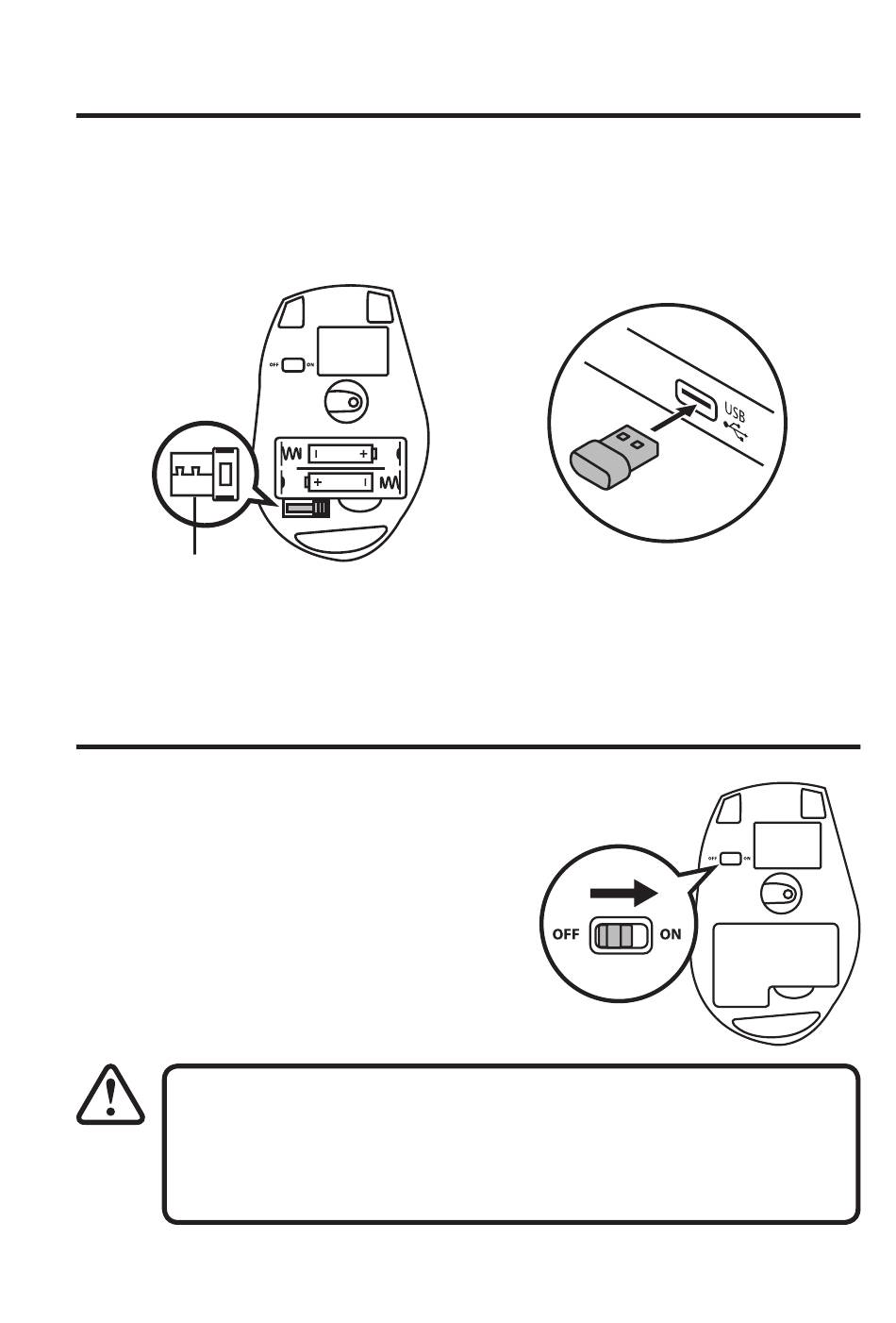 OFF ON

USB

OFF ON

OFF ON