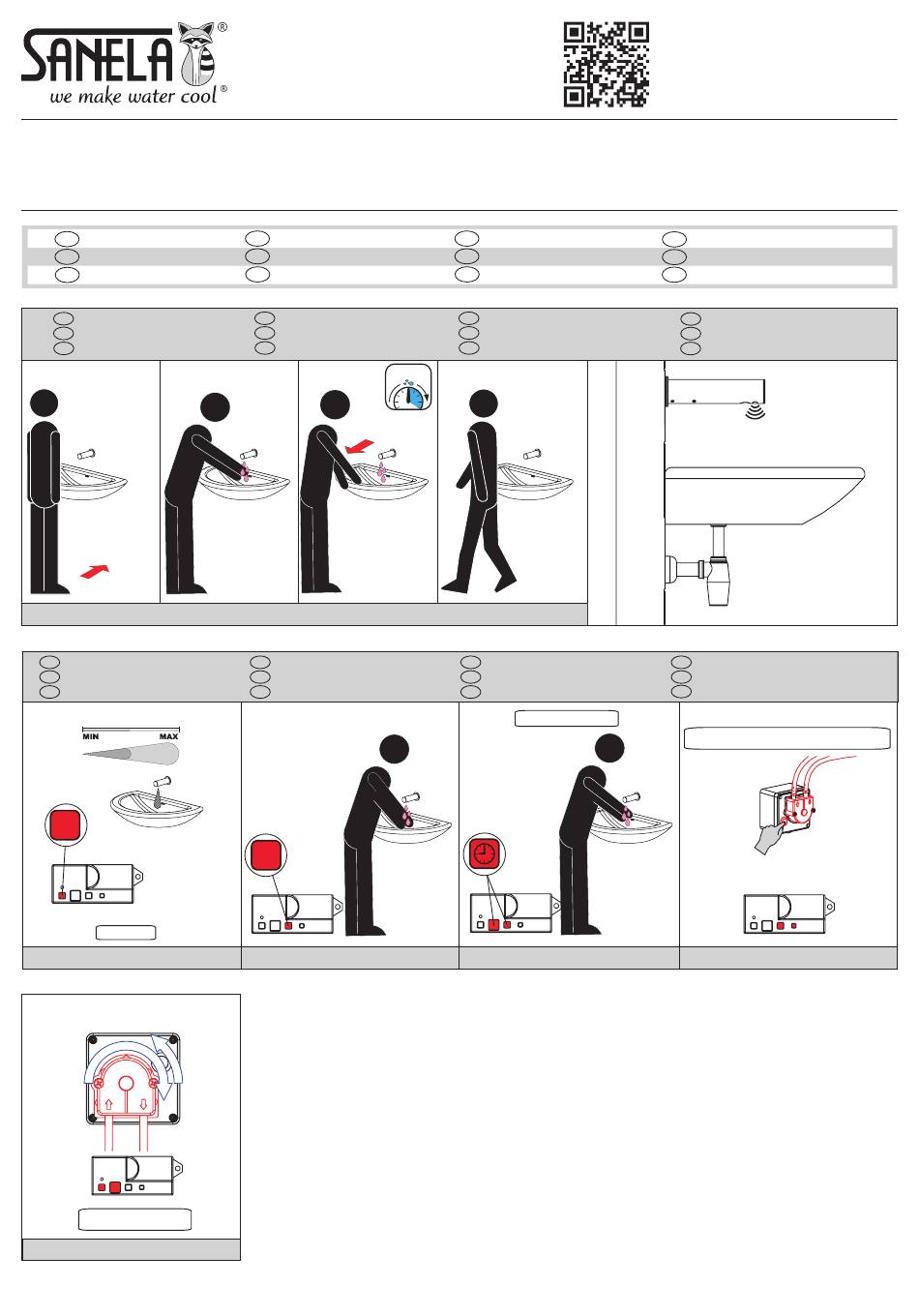 SANELA®
we make water cool®

MIN
MAX