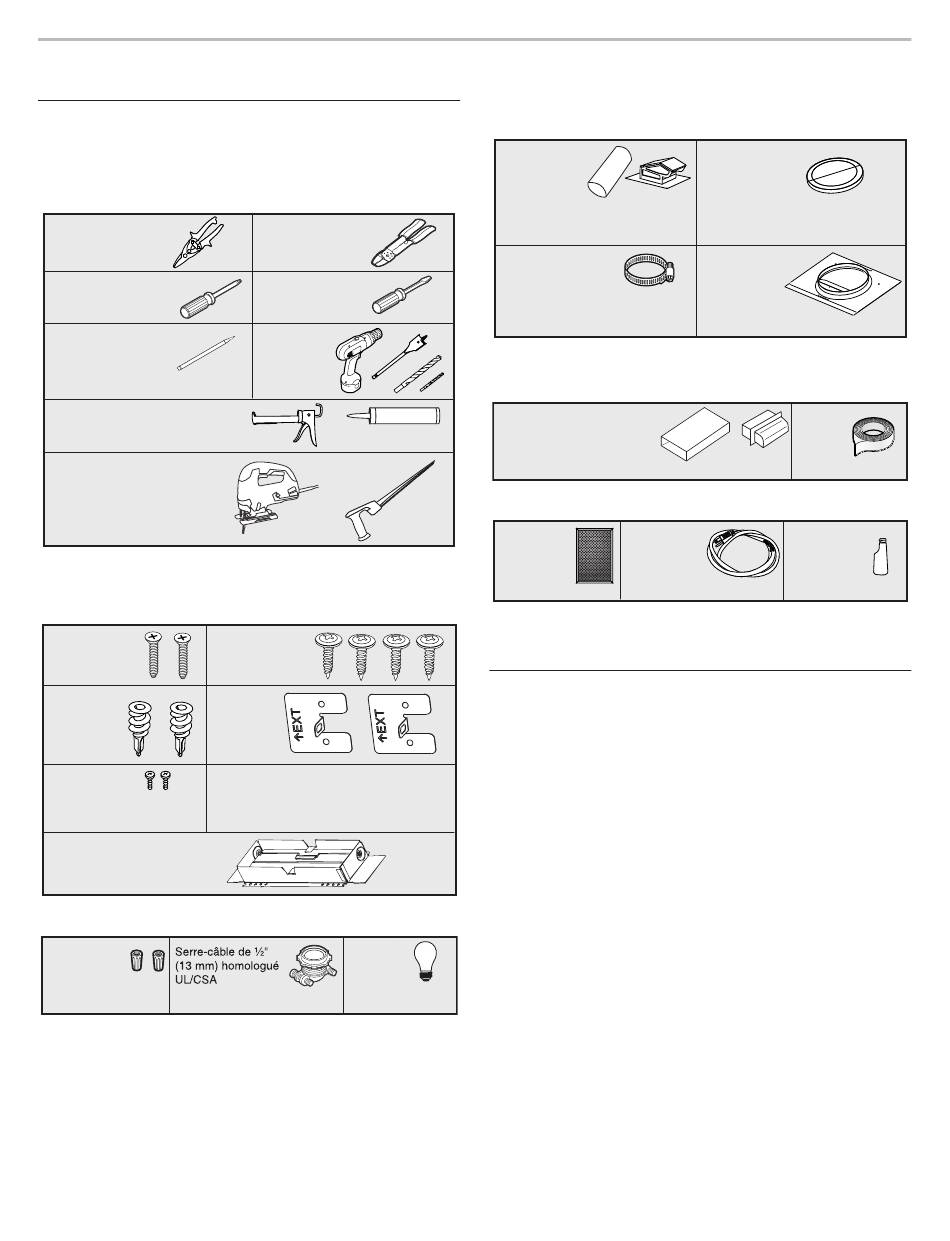 ↑EXT

↑EXT

Serre-câble de ½" (13 mm) homologué UL/CSA