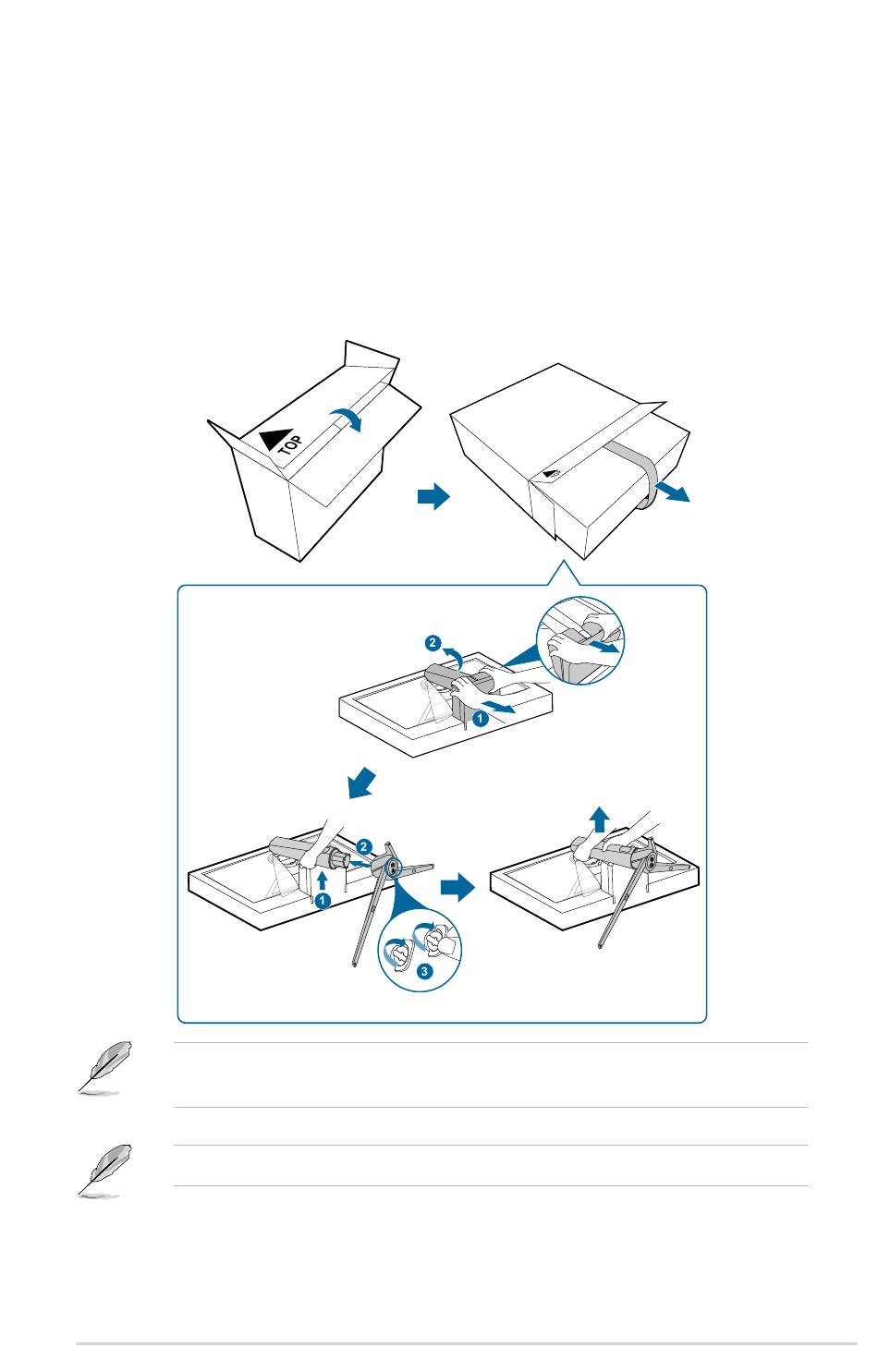 TOP

2

1

2

1

3