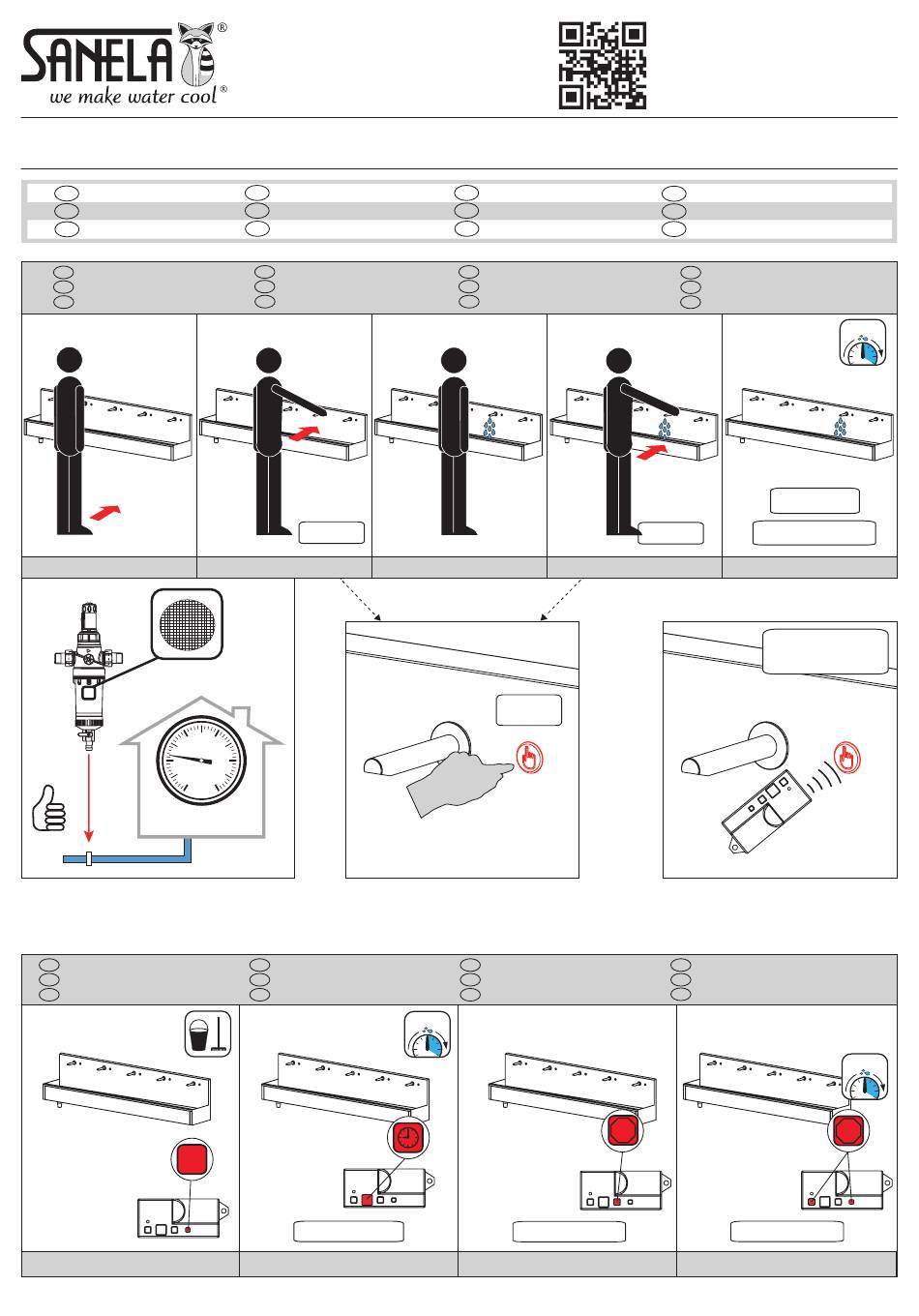 SANELA®
we make water cool®