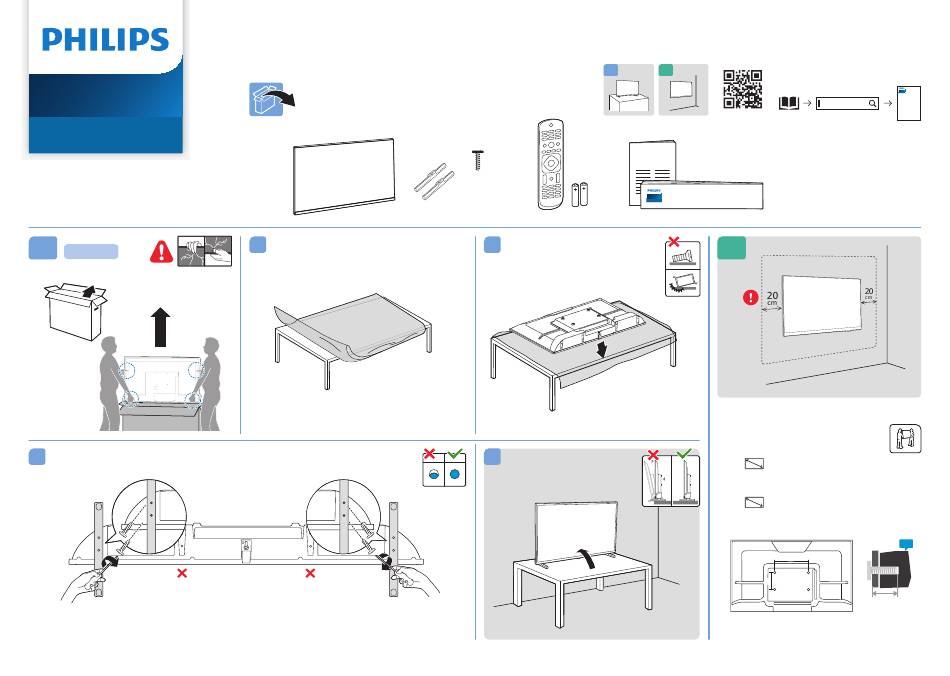 PHILIPS

PHILIPS

20 cm

20 cm