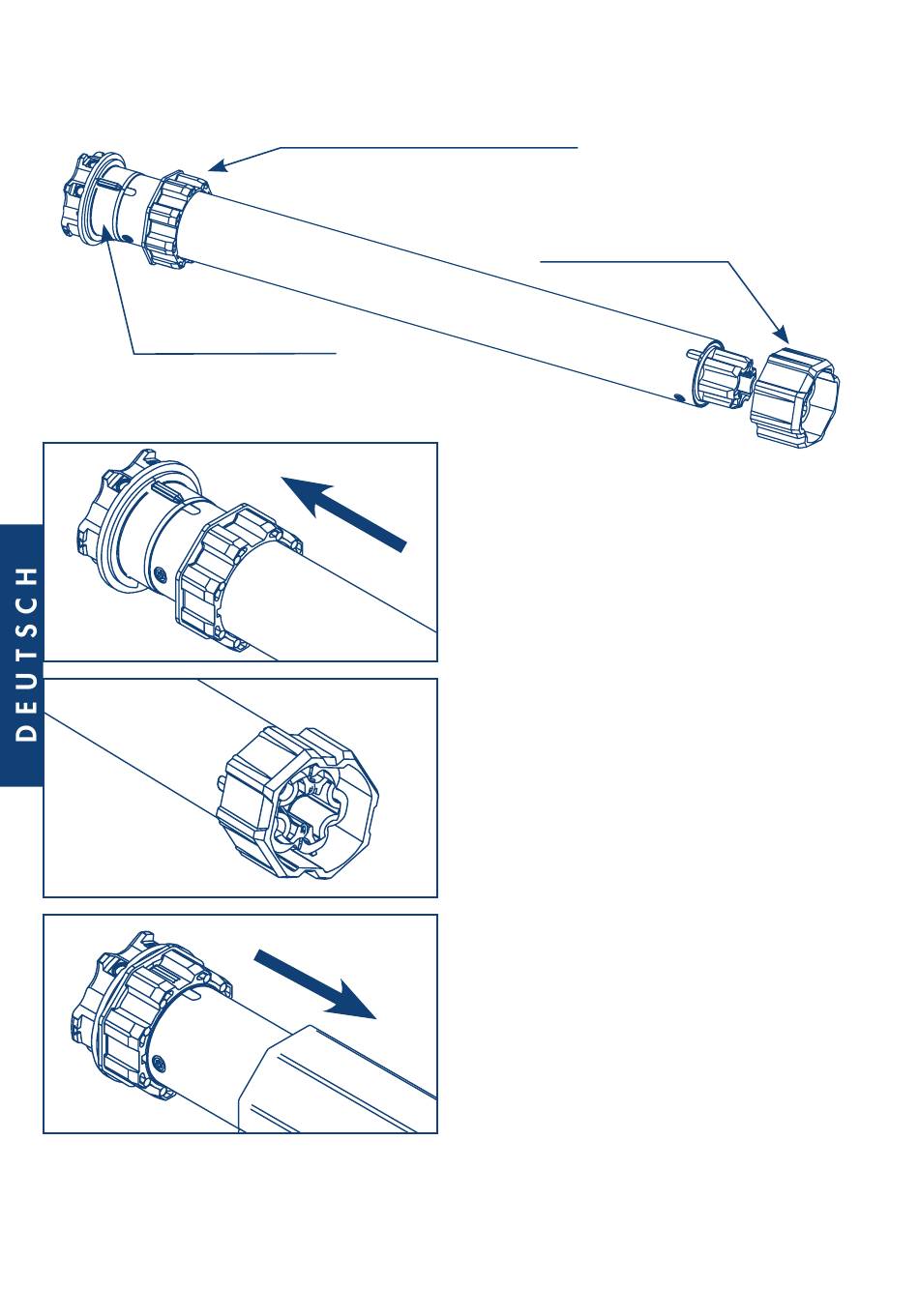 DEUTSCH