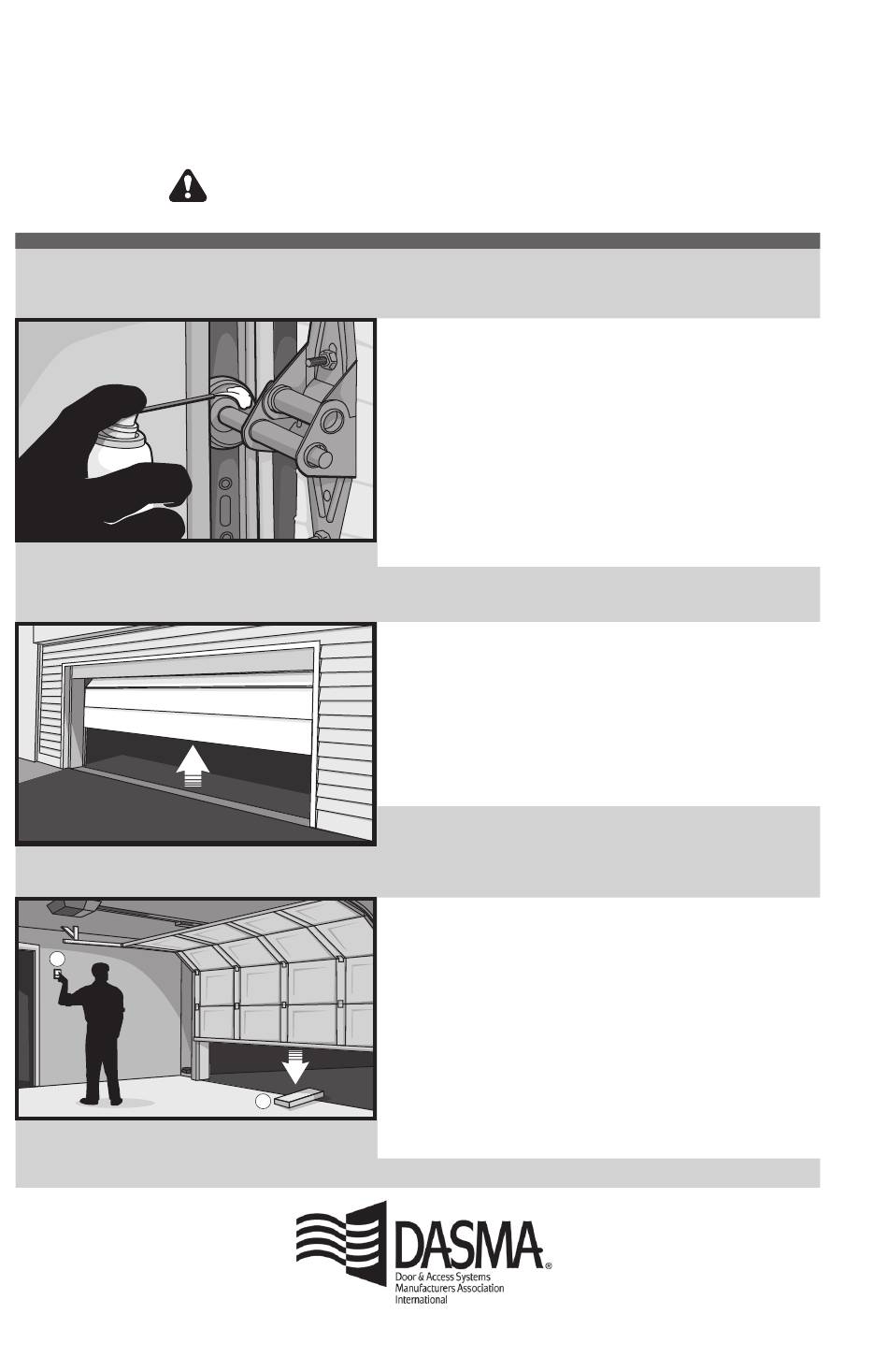 DASMA®
Door & Access Systems
Manufacturers Association
International