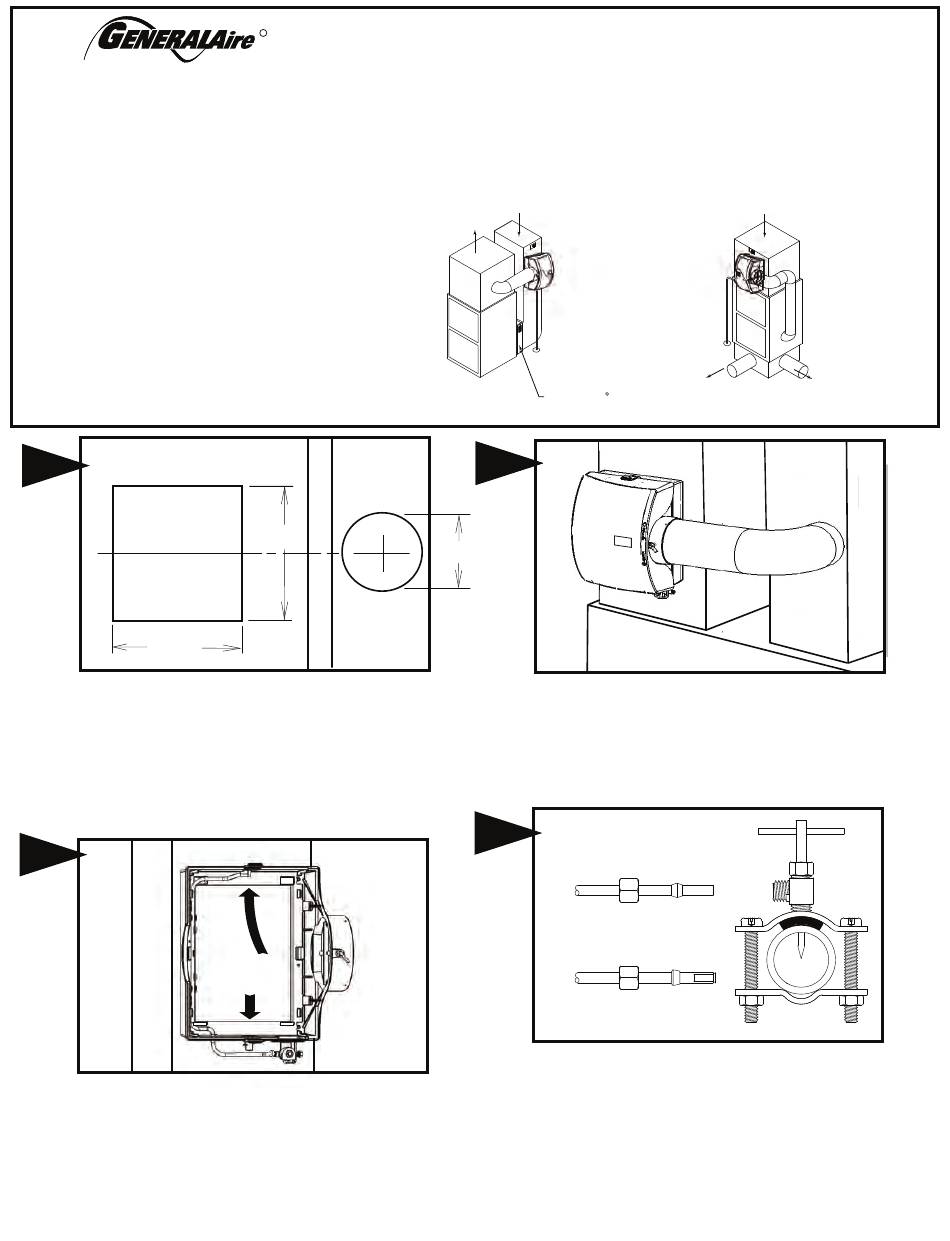 GENERALAire